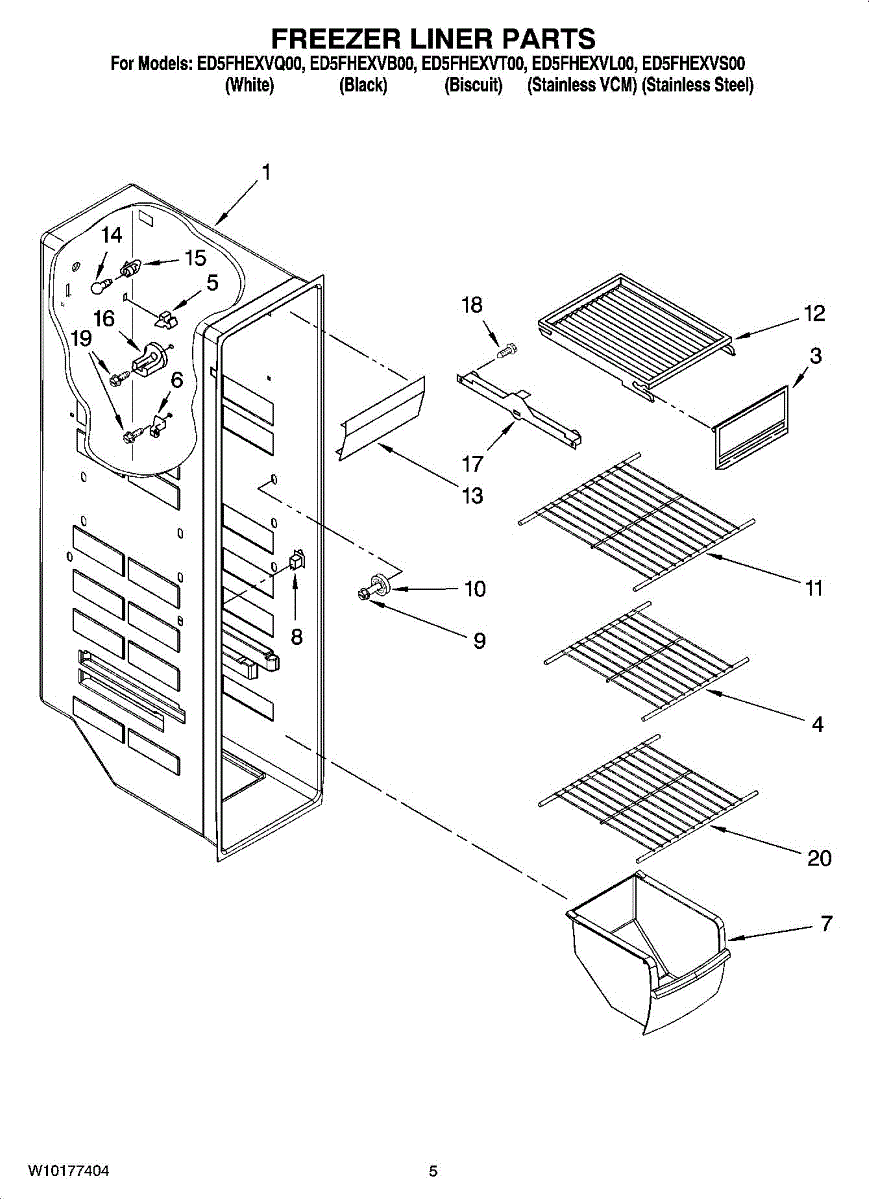 FREEZER LINER PARTS
For Models: ED5FHEXVQ00, ED5FHEXVB00, ED5FHEXVT00, ED5FHEXVL00, ED5FHEXVS00
(White) (Black) (Biscuit) (Stainless VCM) (Stainless Steel)

1
14
15
5
16
19
6
18
12
3
17
13
11
10
8
9
4
20
7

W10177404
5