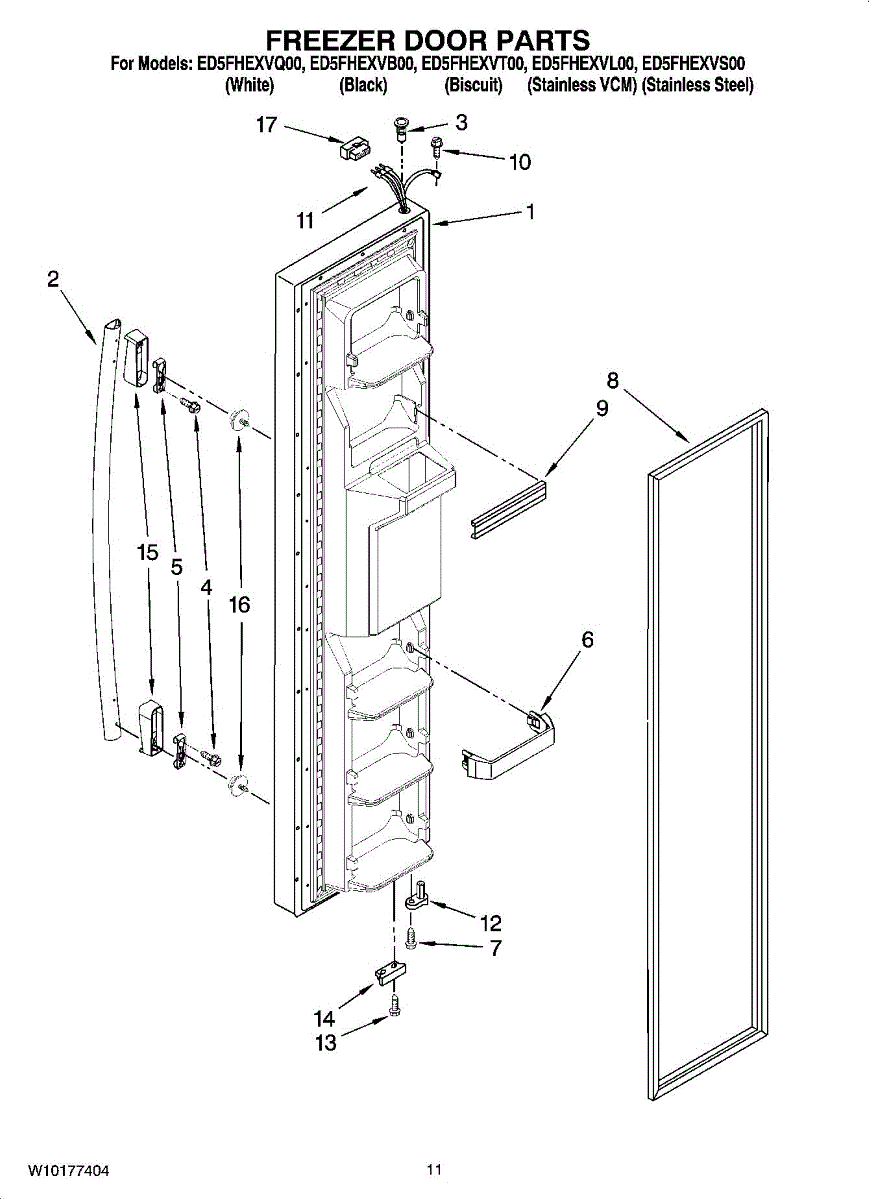 FREEZER DOOR PARTS
For Models: ED5FHEXVQ00, ED5FHEXVB00, ED5FHEXVT00, ED5FHEXVL00, ED5FHEXVS00
(White) (Black) (Biscuit) (Stainless VCM) (Stainless Steel)

17
3
10
11
1
2
8
9
15
5
4
16
6
12
7
14
13

W10177404
11