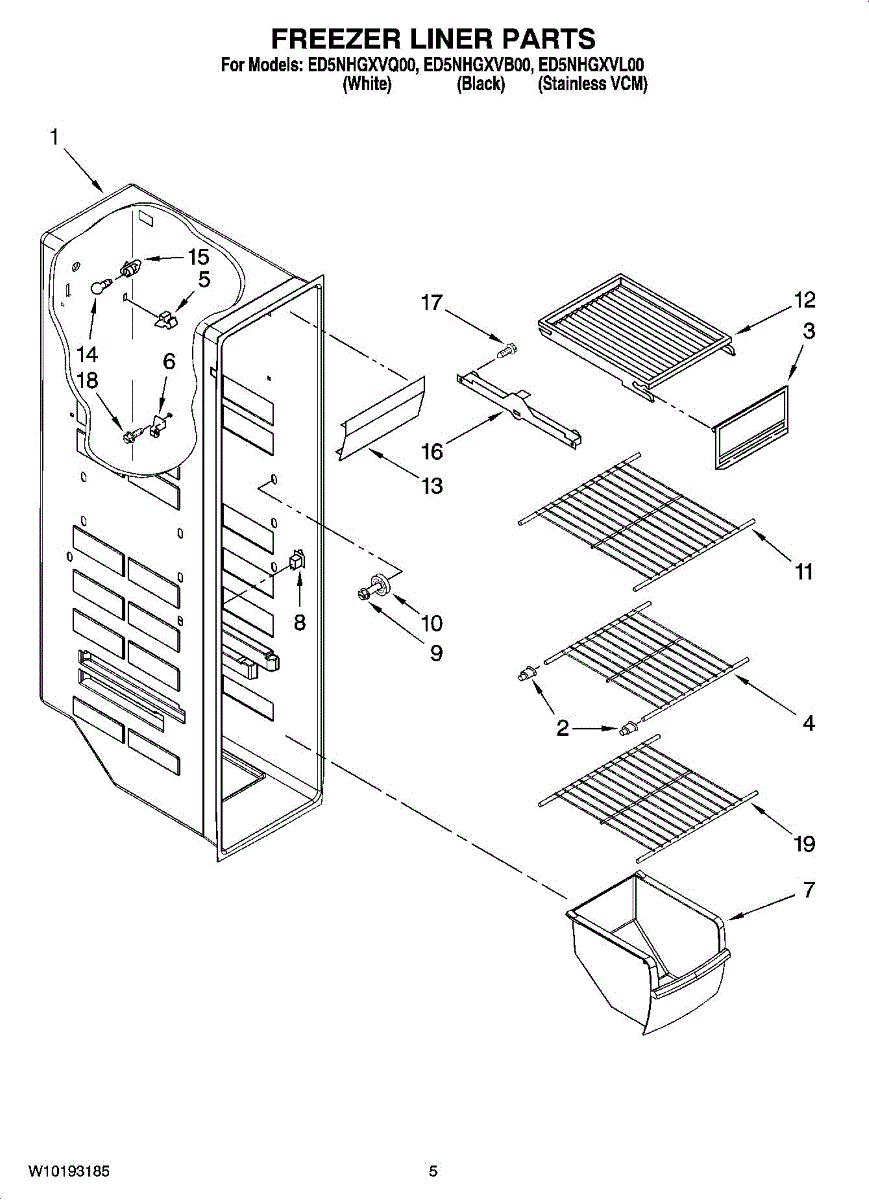 FREEZER LINER PARTS
For Models: ED5NHGXVQ00, ED5NHGXVB00, ED5NHGXVL00
(White) (Black) (Stainless VCM)

1
15
5
14
6
18
17
12
3
16
13
11
8
10
9
2
4
19
7

W10193185
5