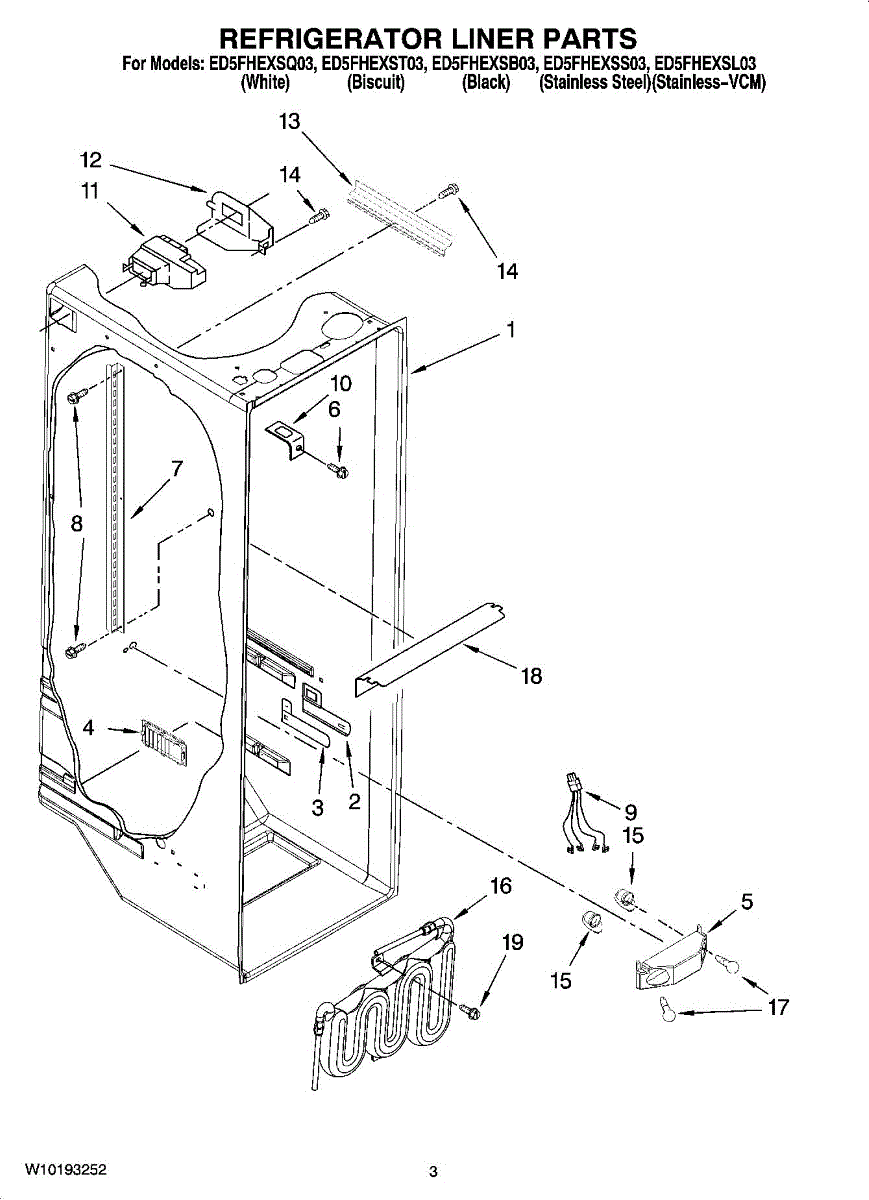 REFRIGERATOR LINER PARTS
For Models: ED5FHEXSQ03, ED5FHEXST03, ED5FHEXSB03, ED5FHEXSS03, ED5FHEXSL03
(White) (Biscuit) (Black) (Stainless Steel)(Stainless–VCM)

13
12
14
11
14
1
10
6
7
8
18
4
3
2
9
15
16
5
19
15
17

W10193252
3