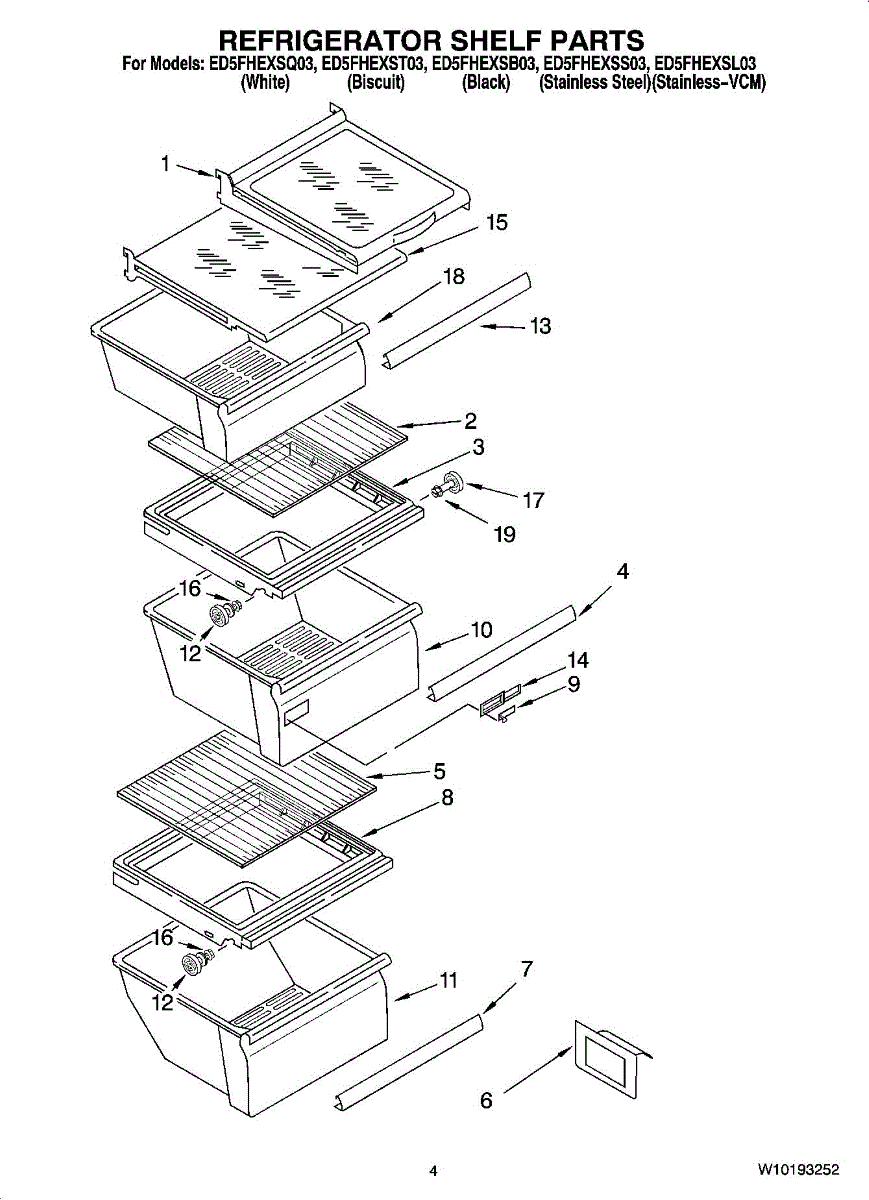 REFRIGERATOR SHELF PARTS

For Models: ED5FHEXSQ03, ED5FHEXST03, ED5FHEXSB03, ED5FHEXSS03, ED5FHEXSL03
(White) (Biscuit) (Black) (Stainless Steel)(Stainless-VCM)

1
15
18
13
2
3
17
19
4
16
12
10
14
9
5
8
16
12
11
7
6

4

W10193252