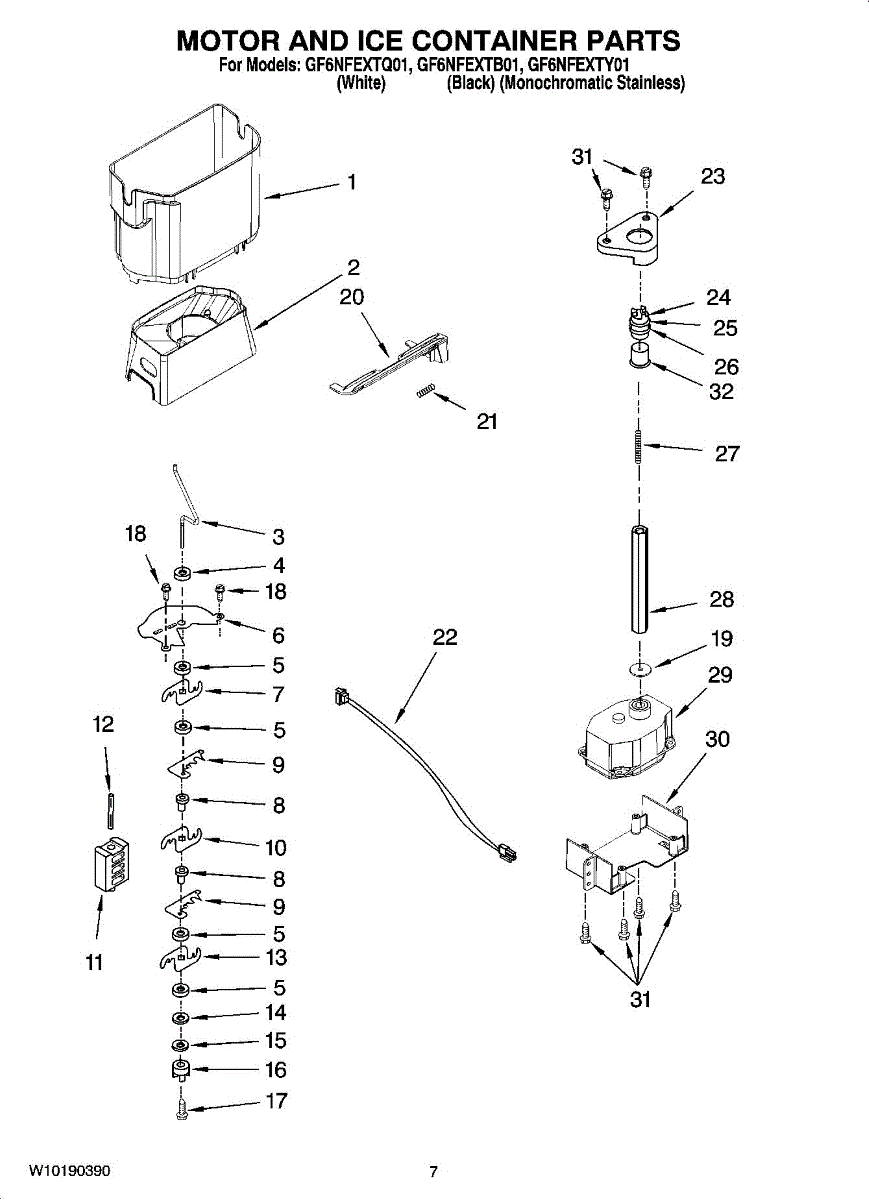 MOTOR AND ICE CONTAINER PARTS
For Models: GF6NFEXTQ01, GF6NFEXTB01, GF6NFEXTY01
(White) (Black) (Monochromatic Stainless)

1
2
20
21
31
23
24
25
26
32
27
3
18
4
18
6
5
7
5
9
8
10
8
9
5
13
5
14
15
16
17
12
11
22
28
19
29
30
31

W10190390
7