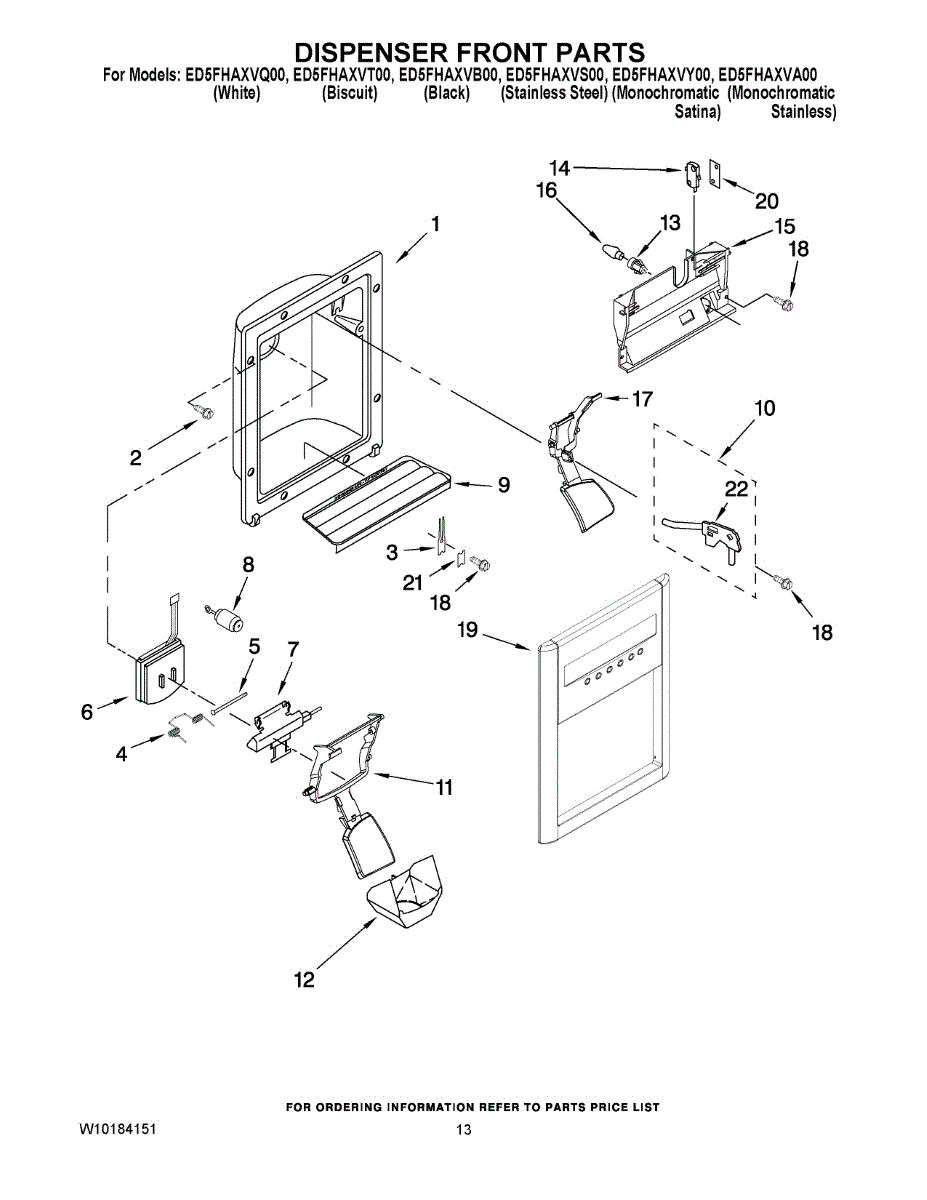 DISPENSER FRONT PARTS

For Models: ED5FHAXVQ00, ED5FHAXVT00, ED5FHAXVB00, ED5FHAXVS00, ED5FHAXVY00, ED5FHAXVA00
(White) (Biscuit) (Black) (Stainless Steel) (Monochromatic Satina) (Monochromatic Stainless)

14
20
16
13
15
18
1
17
10
2
9
22
3
21
18
8
18
19
5
7
6
4
11
12

FOR ORDERING INFORMATION REFER TO PARTS PRICE LIST

W10184151

13