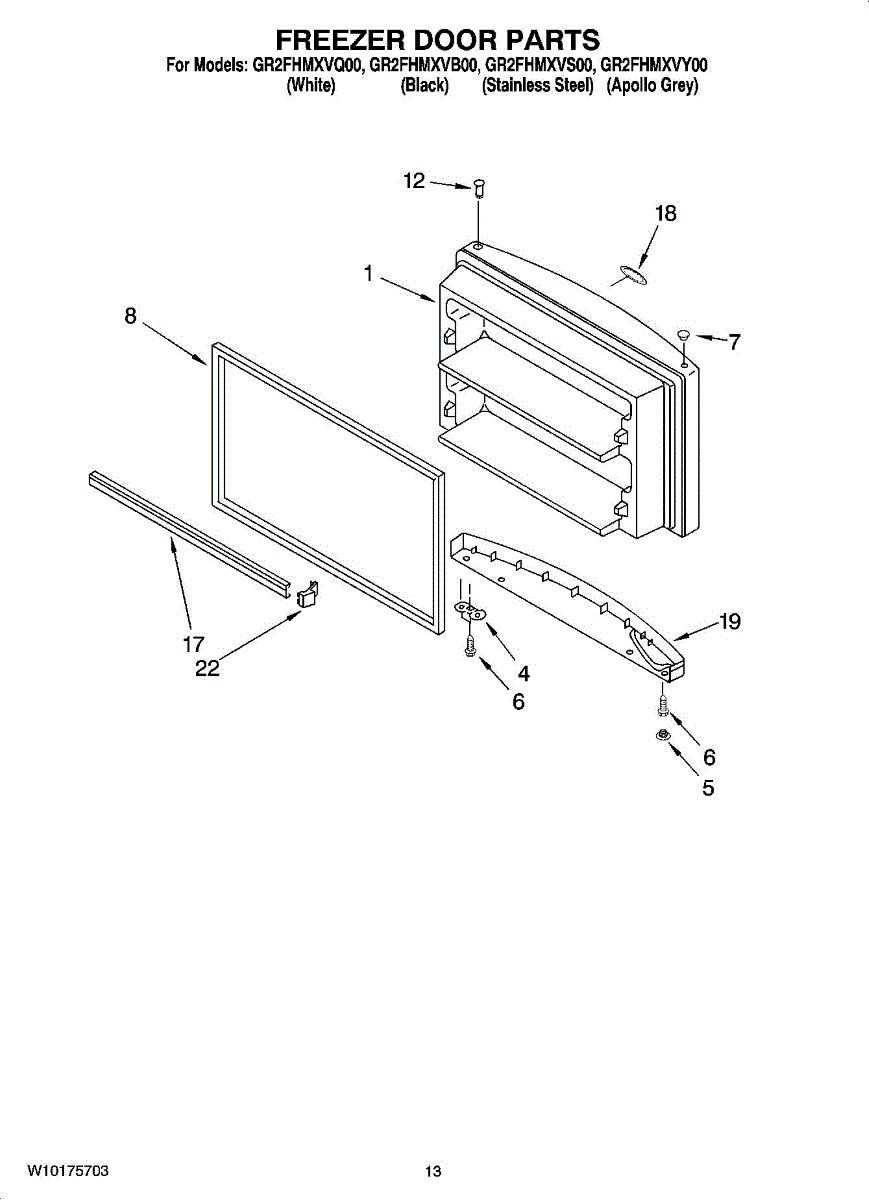 FREEZER DOOR PARTS
For Models: GR2FHMXVQ00, GR2FHMXVB00, GR2FHMXVS00, GR2FHMXVY00
(White) (Black) (Stainless Steel) (Apollo Grey)

12
18
1
8
7
17
22
4
6
19
6
5

W10175703
13