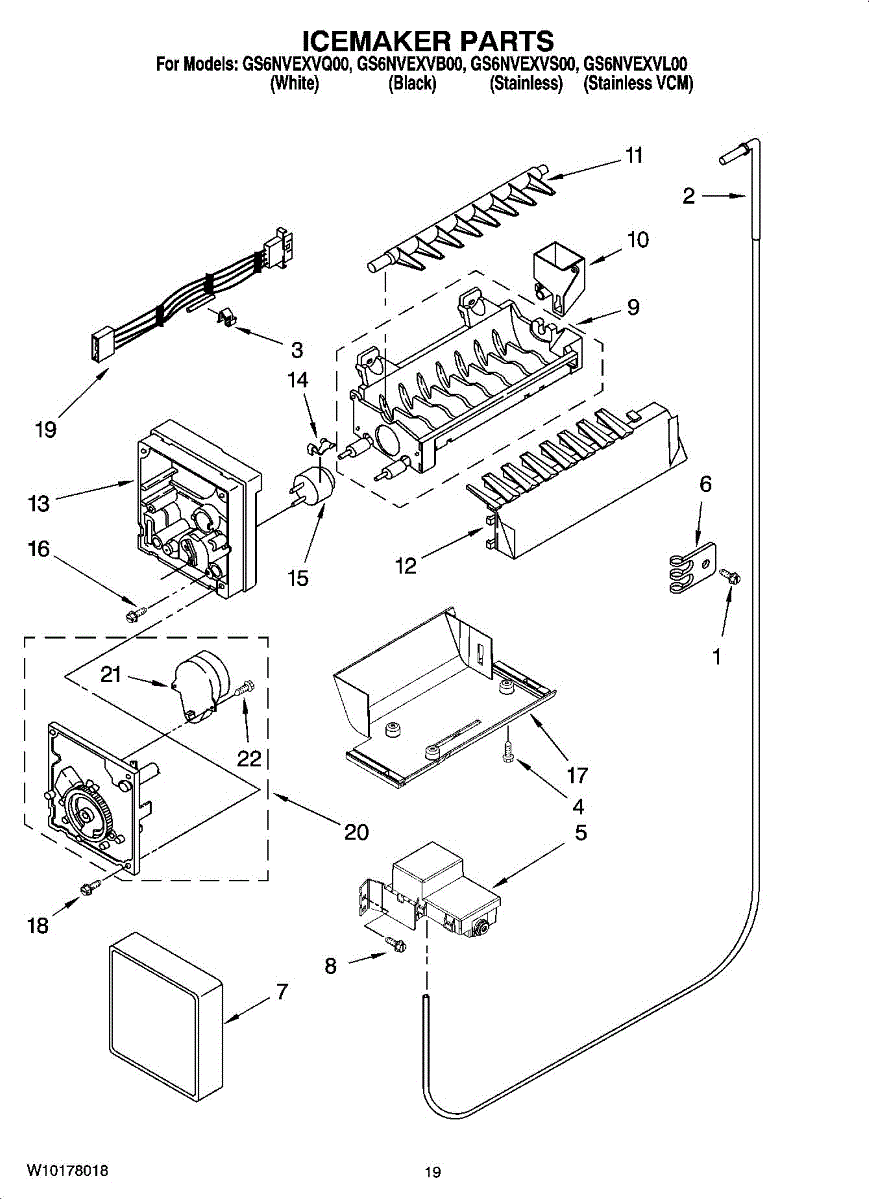 ICEMAKER PARTS
For Models: GS6NVEXVQ00, GS6NVEXVB00, GS6NVEXVS00, GS6NVEXVL00
(White) (Black) (Stainless) (Stainless VCM)

11
2
10
9
3
14
19
13
16
15
12
6
1
21
22
17
4
20
5
18
8
7

W10178018
19