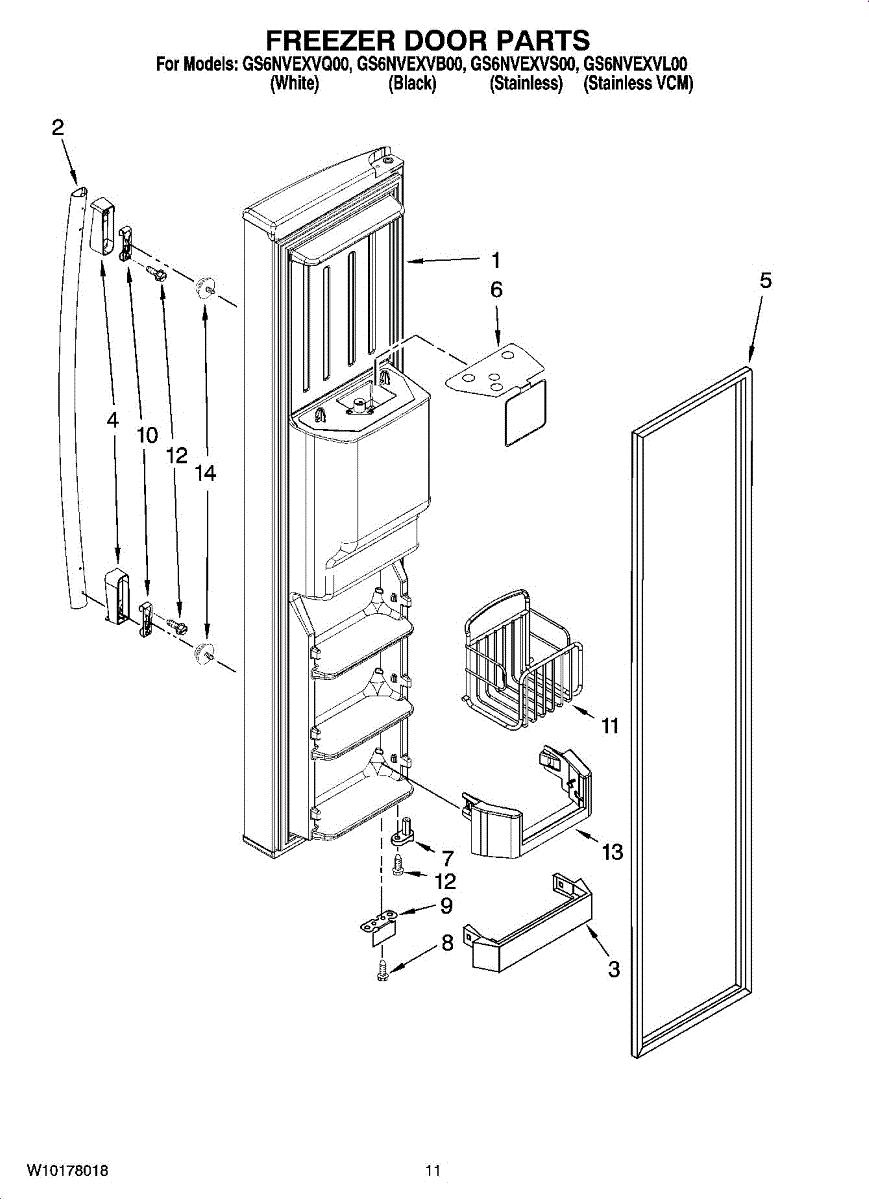 FREEZER DOOR PARTS
For Models: GS6NVEXVQ00, GS6NVEXVB00, GS6NVEXVS00, GS6NVEXVL00
(White) (Black) (Stainless) (Stainless VCM)

2
1
6
5
4
10
12
14
11
13
7
12
9
8
3

W10178018
11