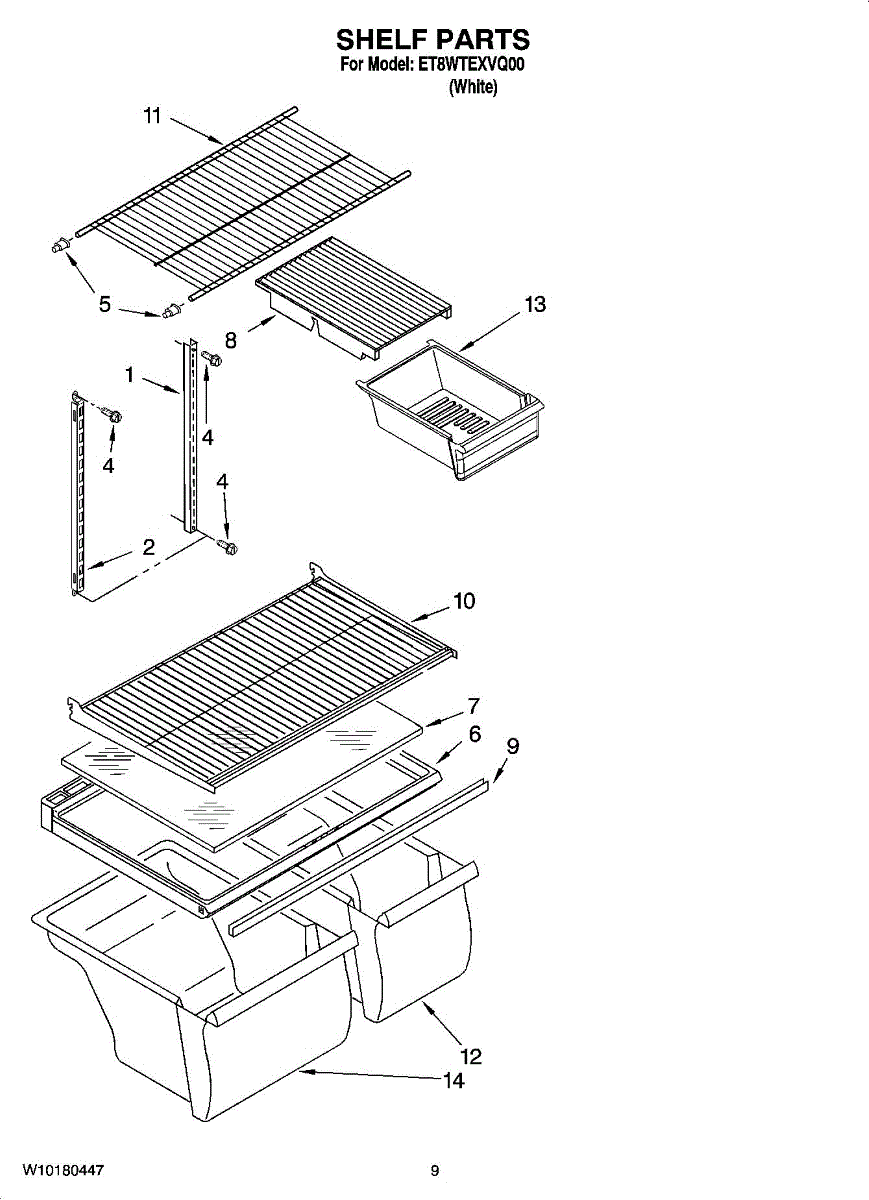 SHELF PARTS
For Model: ET8WTEXVQ00
(White)

11
5
8
13
1
4
4
4
2
10
7
6
9
12
14

W10180447
9