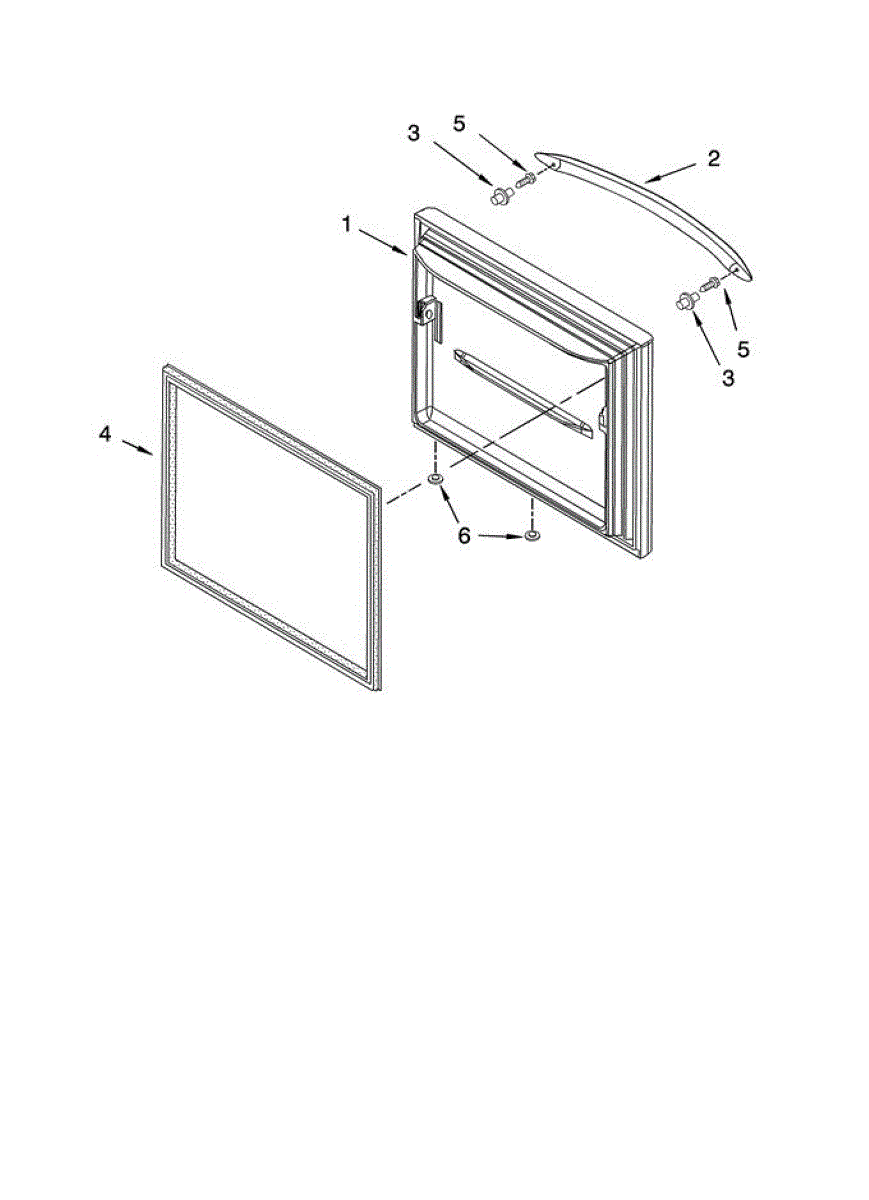 3
5
2
1
5
3
4
6