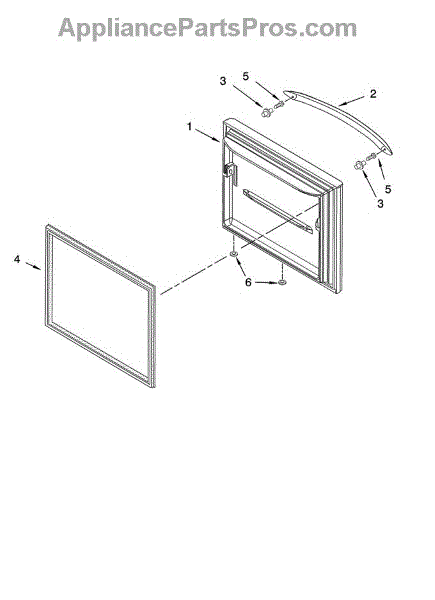 AppliancePartsPros.com

3
5
2
1
5
3
4
6