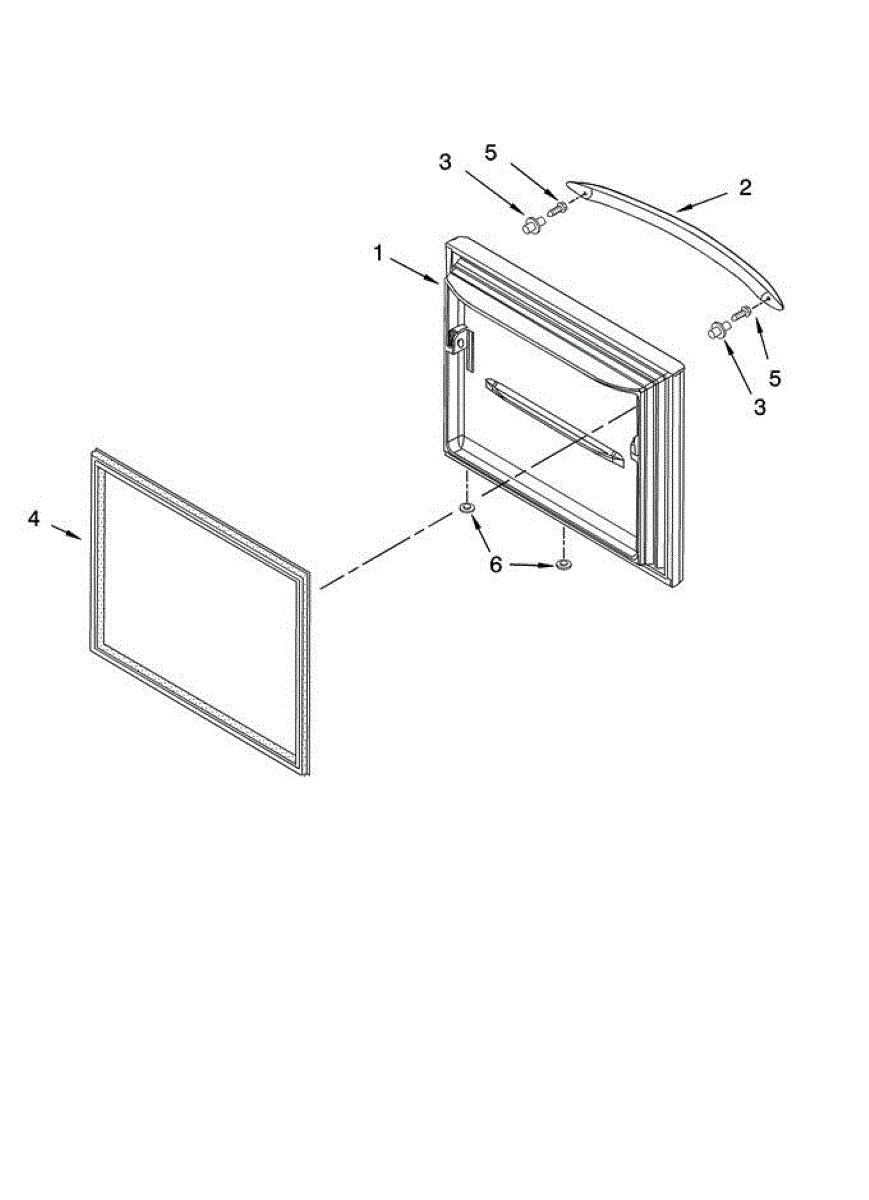 3
5
2
1
5
3
4
6