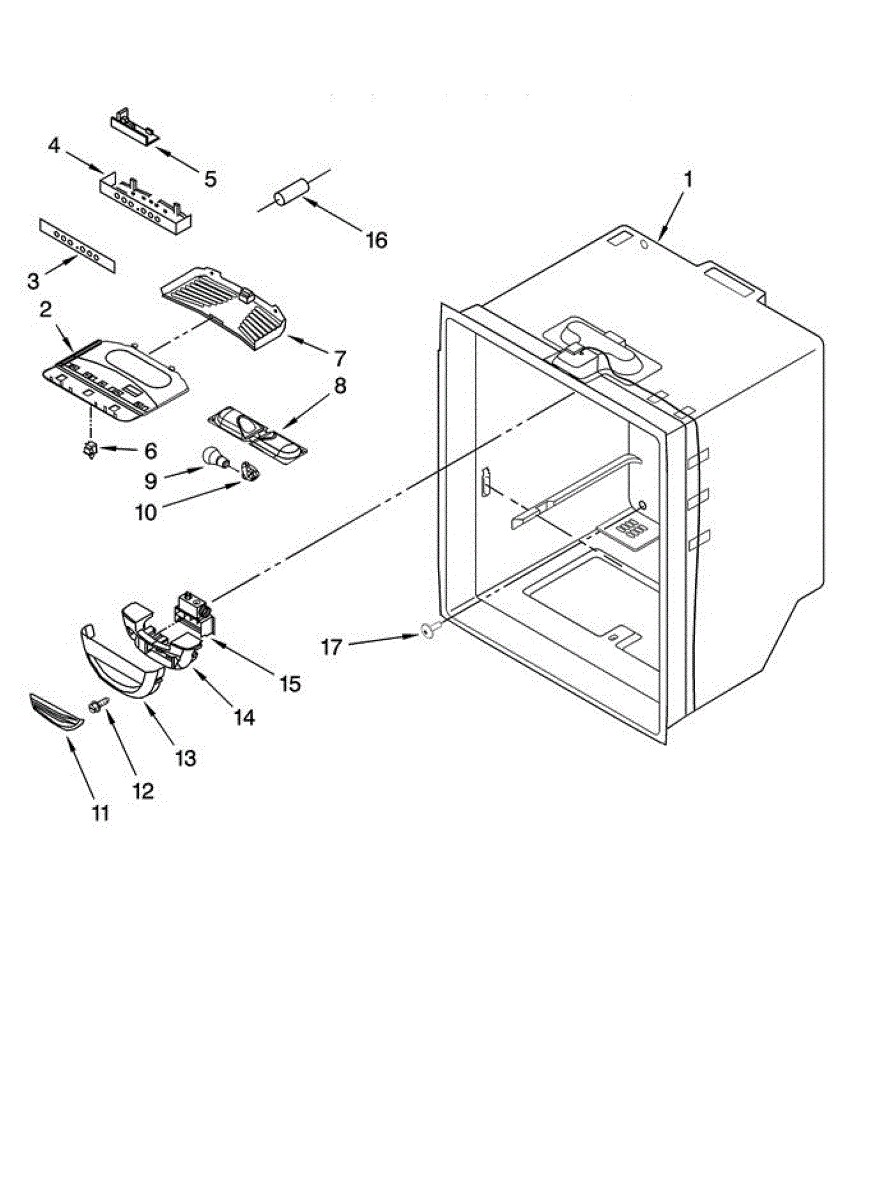 5
4
1
16
3
2
7
8
6
9
10
17
15
14
13
12
11