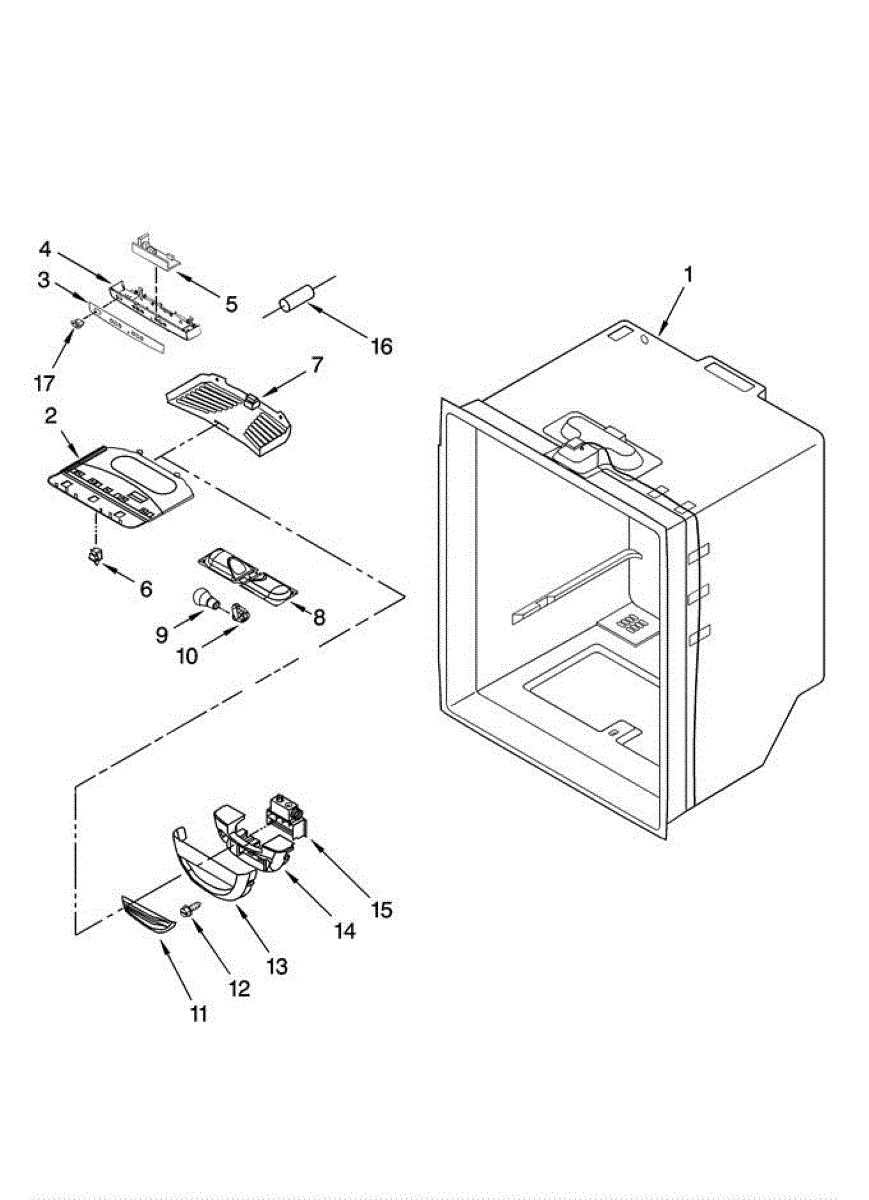 4
3
5
16
1
17
7
2
6
8
9
10
15
14
13
12
11