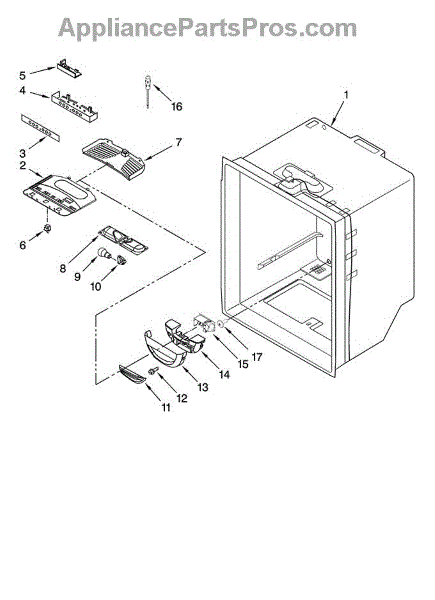 AppliancePartsPros.com

5
4
16
1
3
7
2
6
8
9
10
17
15
14
13
12
11