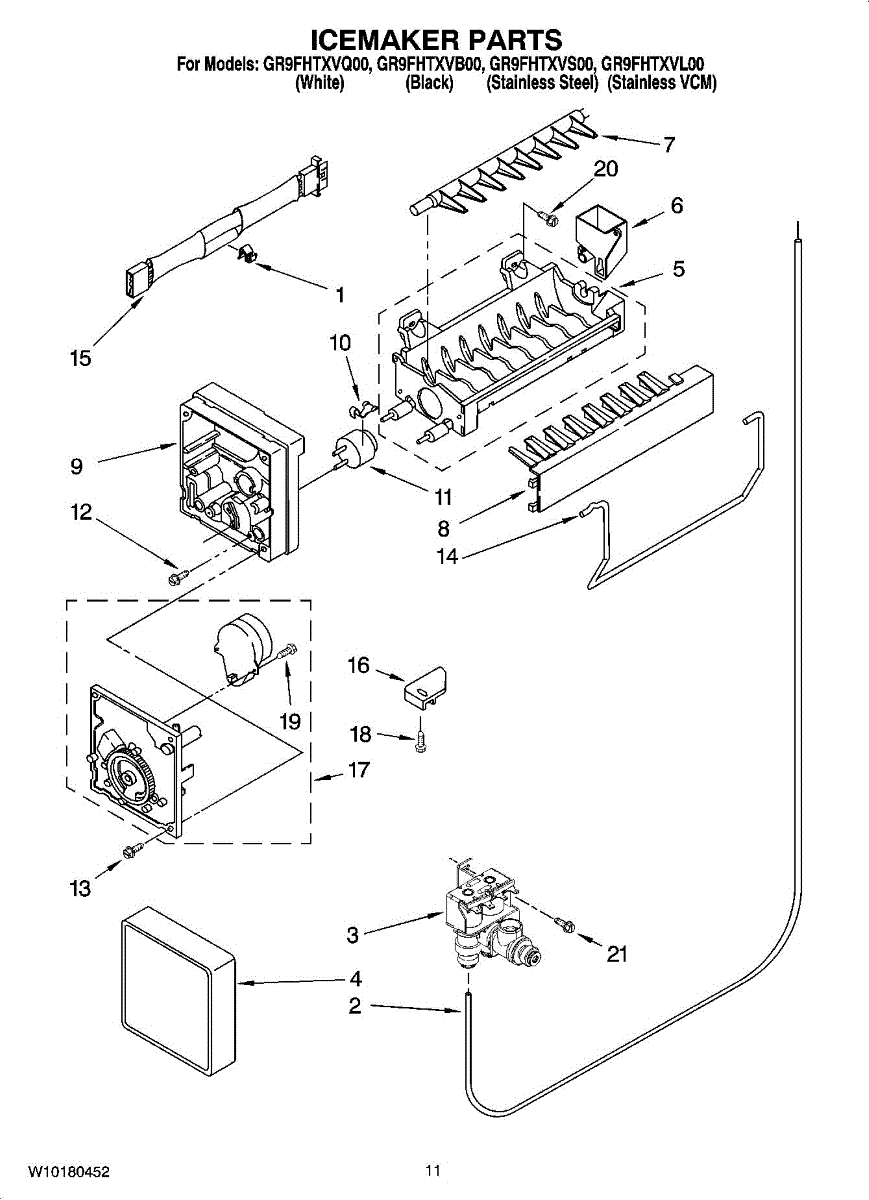 ICEMAKER PARTS
For Models: GR9FHTXVQ00, GR9FHTXVB00, GR9FHTXVS00, GR9FHTXVL00
(White) (Black) (Stainless Steel) (Stainless VCM)

7
20
6
5
1
15
10
9
11
12
8
14
16
19
18
17
13
3
21
4
2

W10180452
11