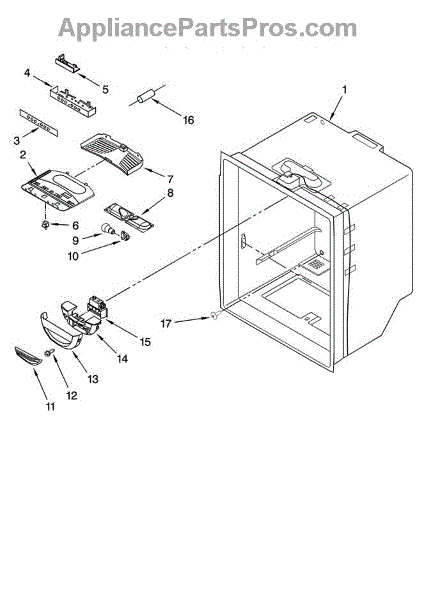 AppliancePartsPros.com

4
5
16
1
3
2
7
8
6
9
10
17
15
14
13
12
11