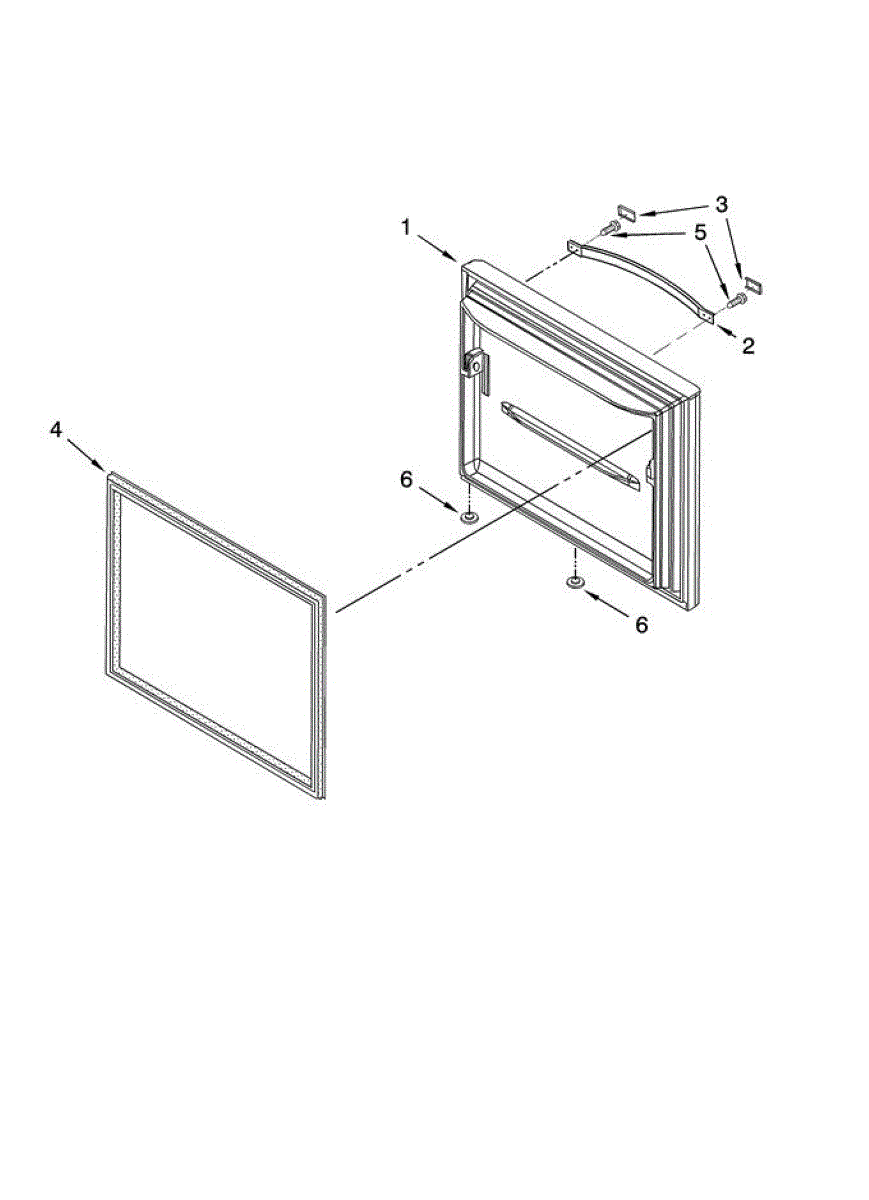 1
3
5
2
4
6
6