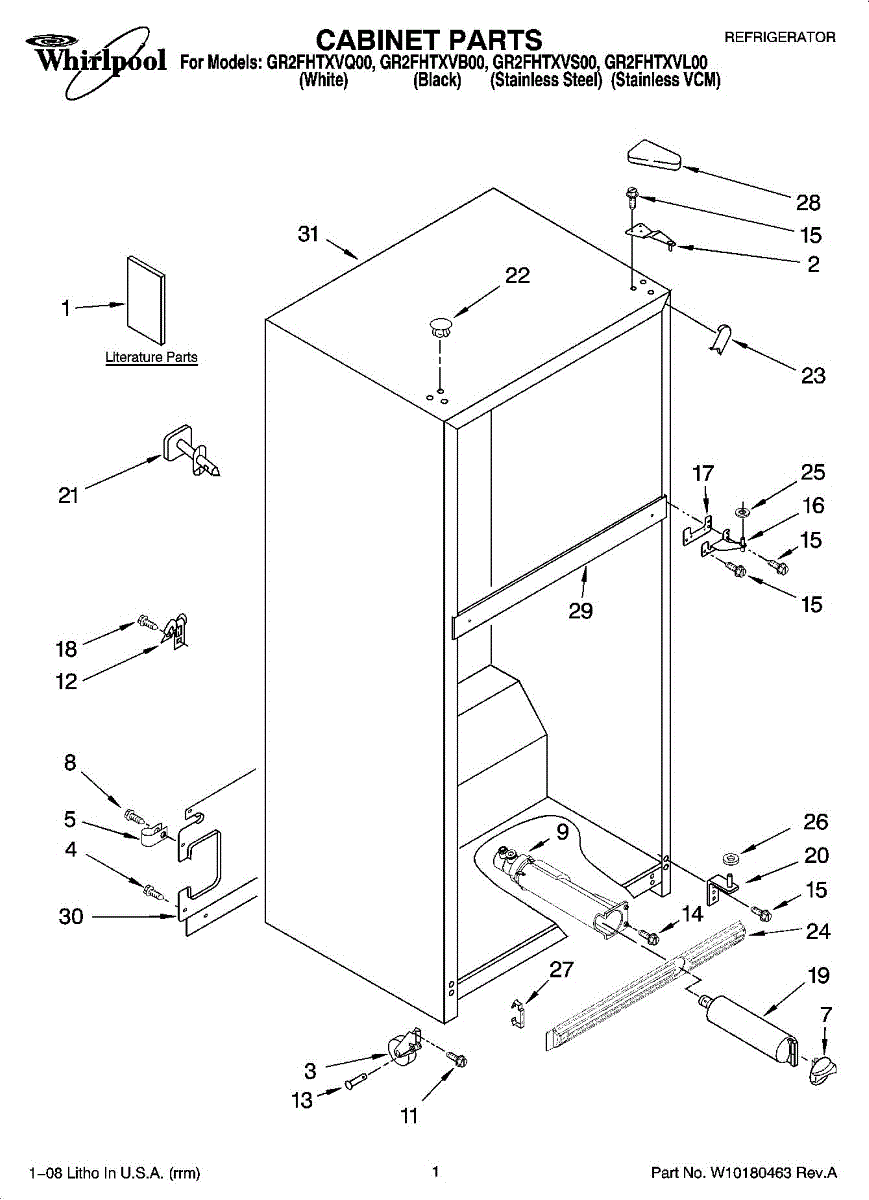 Whirlpool

CABINET PARTS

REFRIGERATOR

For Models: GR2FHTXVQ00, GR2FHTXVB00, GR2FHTXVS00, GR2FHTXVL00
(White) (Black) (Stainless Steel) (Stainless VCM)

28
15
2
31
22
1
Literature Parts
23
21
17
25
16
15
15
29
18
12
8
5
4
30
9
26
20
15
14
24
27
19
7
3
13
11

1–08 Litho In U.S.A. (rrm)

1

Part No. W10180463 Rev.A