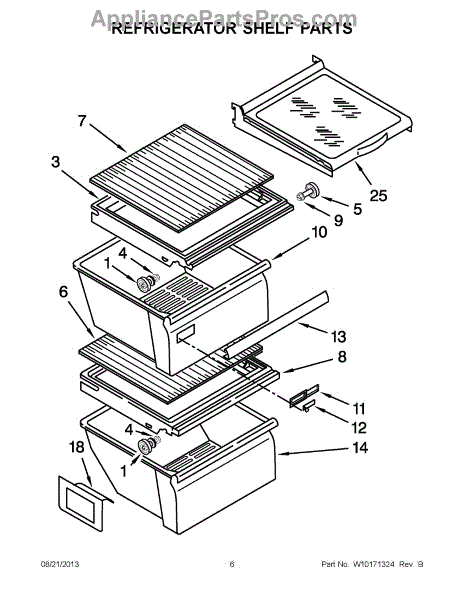 AppliancePartsPros.com
REFRIGERATOR SHELF PARTS

7
3
25
5
9
10
4
1
6
13
8
11
12
4
14
18
1

08/21/2013
6
Part No. W10171324 Rev. B