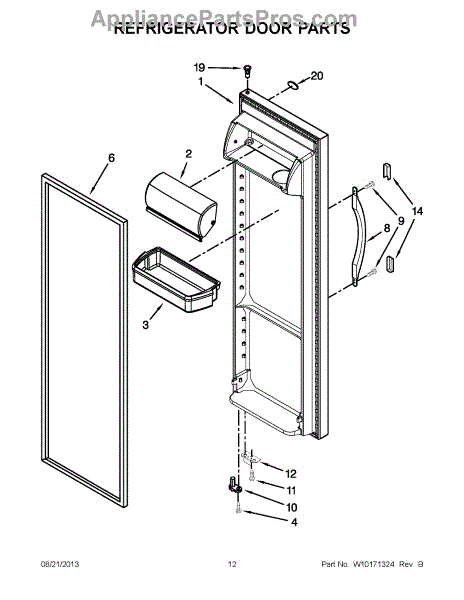 AppliancePartsPros.com
REFRIGERATOR DOOR PARTS

19
20
1
6
2
14
9
8
3
12
11
10
4

08/21/2013 12 Part No. W10171324 Rev. B