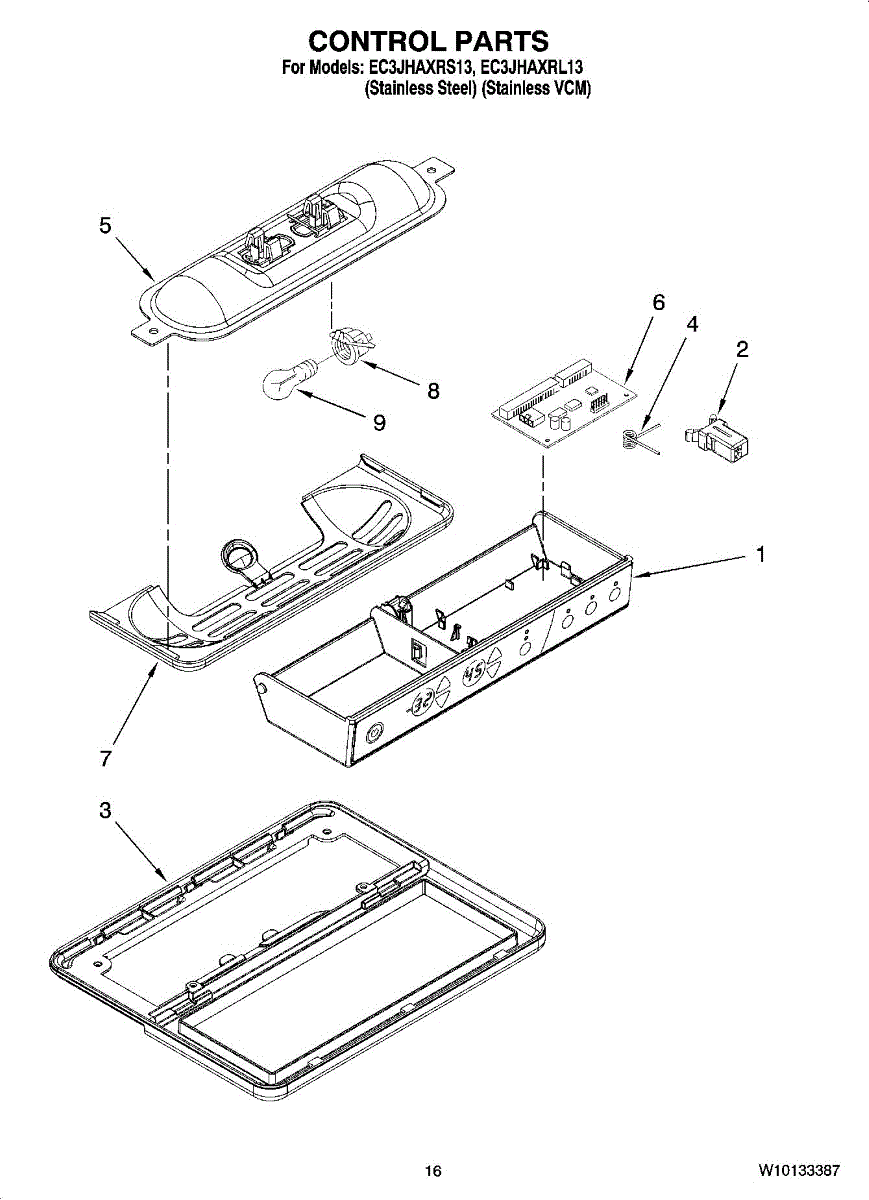 CONTROL PARTS
For Models: EC3JHAXRS13, EC3JHAXRL13
(Stainless Steel) (Stainless VCM)

5
6
4
2
8
9
1
32
45
7
3

16
W10133387