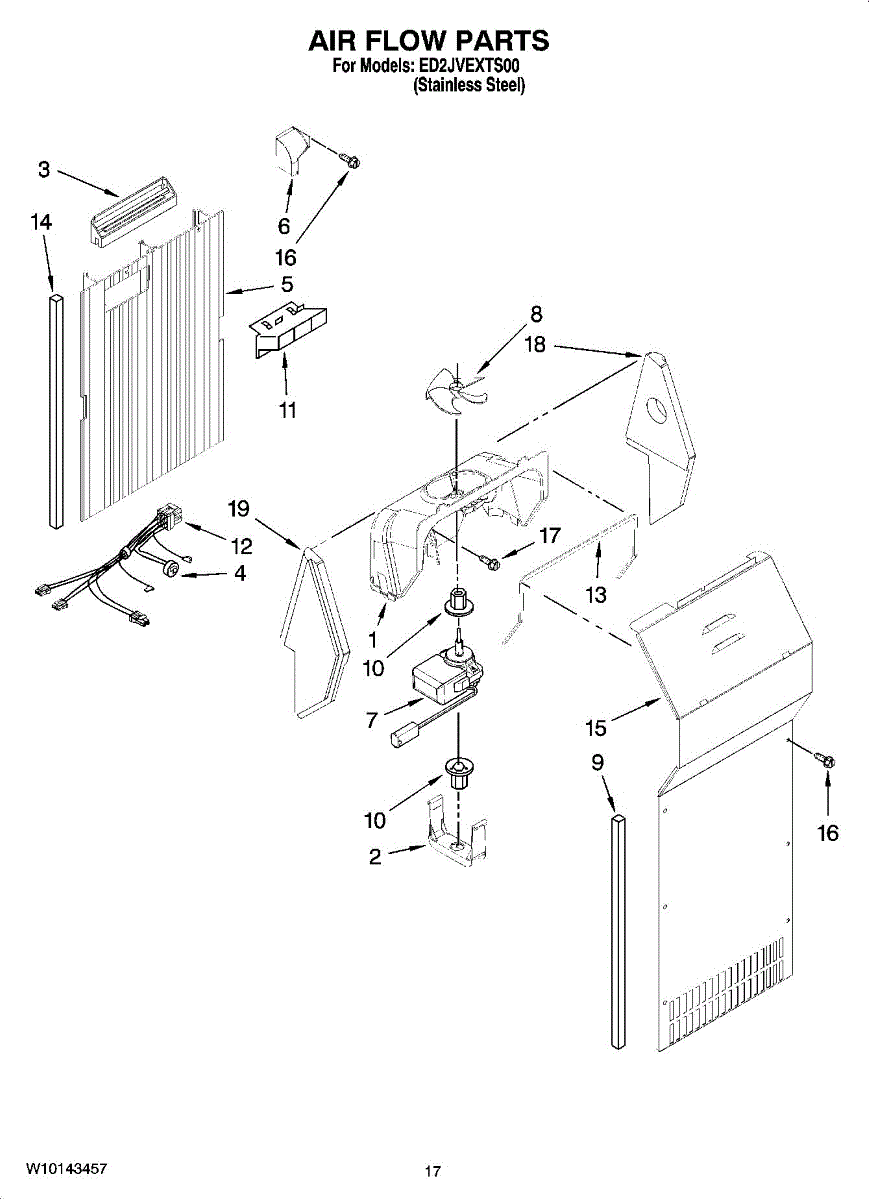 AIR FLOW PARTS
For Models: ED2JVEXTS00
(Stainless Steel)

3
14
6
16
5
11
8
18
19
12
4
17
13
1
10
7
15
9
16
10
2

W10143457
17