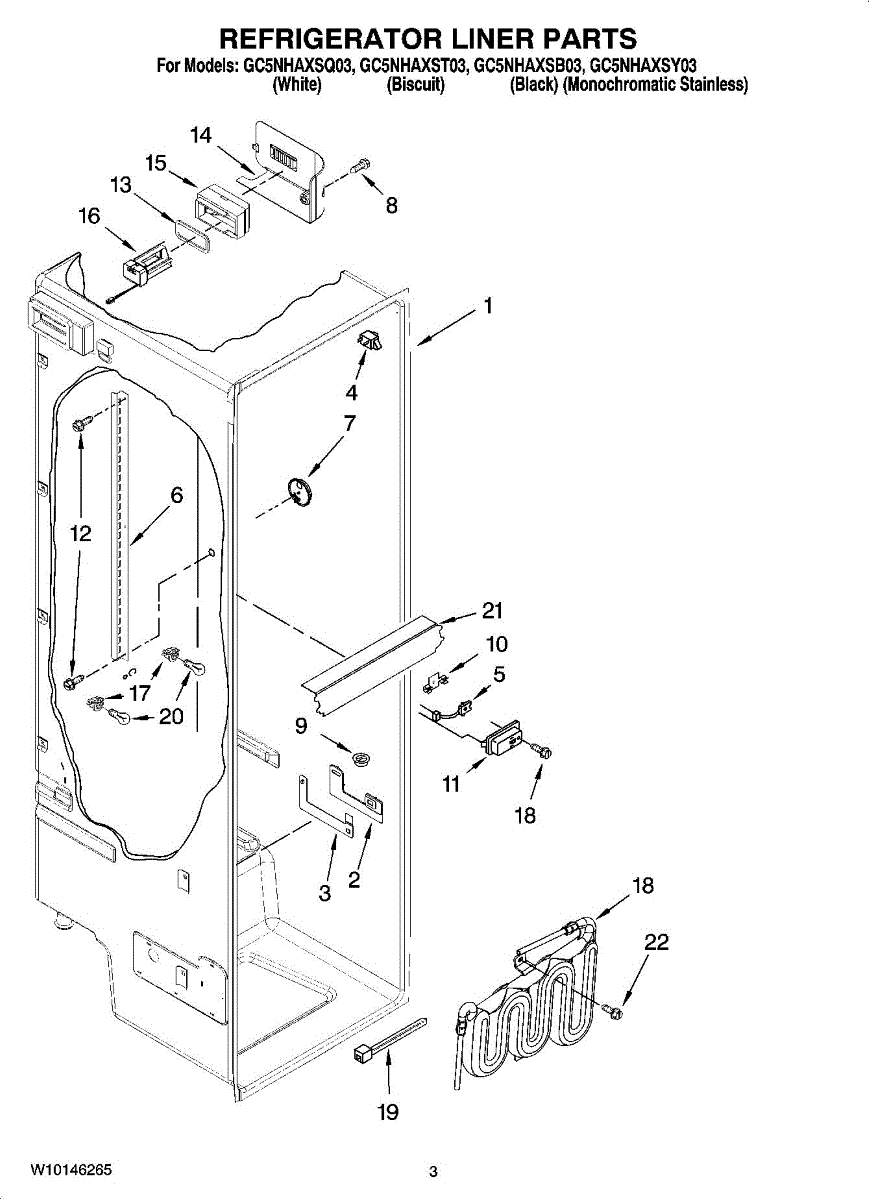 REFRIGERATOR LINER PARTS
For Models: GC5NHAXSQ03, GC5NHAXST03, GC5NHAXSB03, GC5NHAXSY03
(White) (Biscuit) (Black) (Monochromatic Stainless)

14
15
13
16
8
1
4
7
6
12
21
10
5
17
20
9
11
18
3
2
18
22
19

W10146265
3