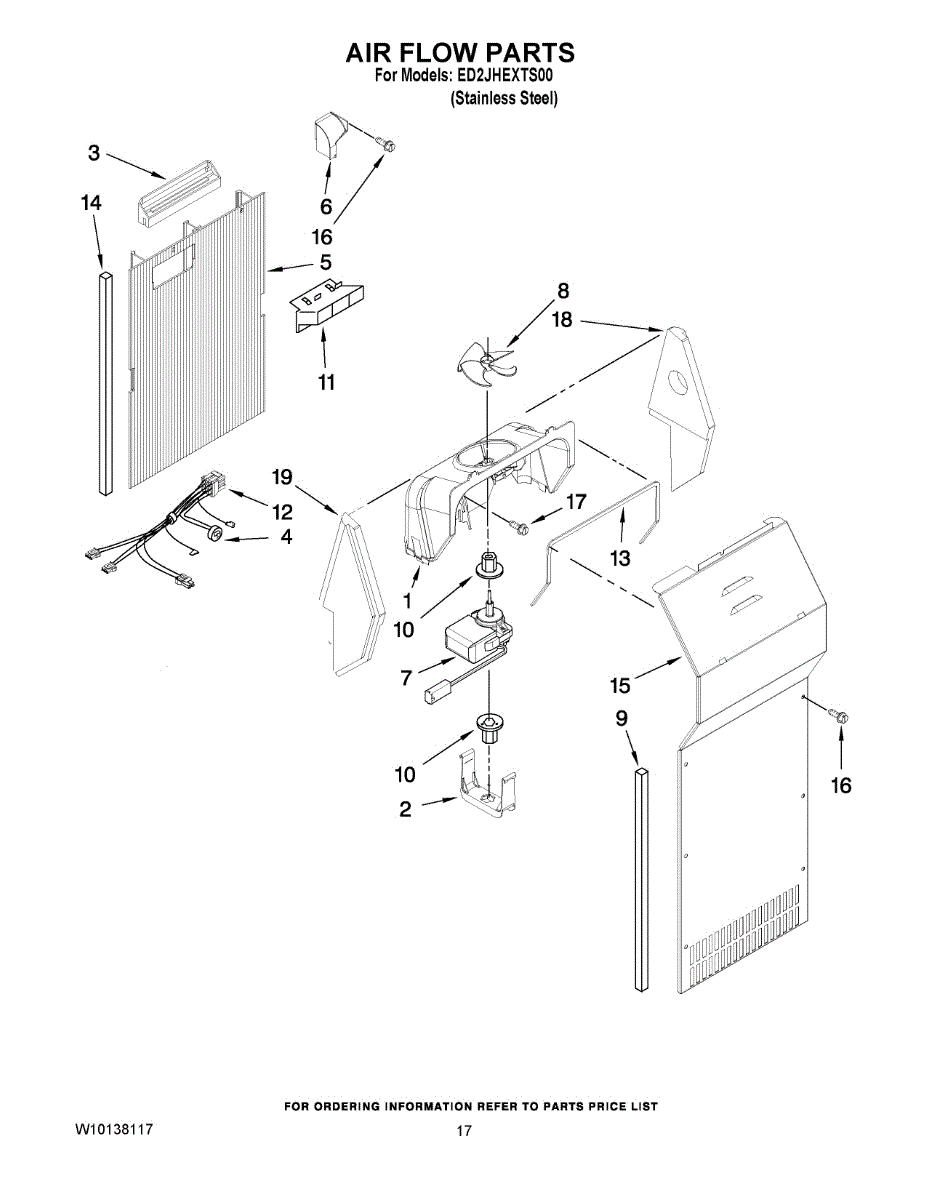 AIR FLOW PARTS
For Models: ED2JHEXTS00
(Stainless Steel)

3
14
6
16
5
11
8
18
19
12
4
17
13
1
10
7
15
9
16
10
2

FOR ORDERING INFORMATION REFER TO PARTS PRICE LIST

W10138117
17