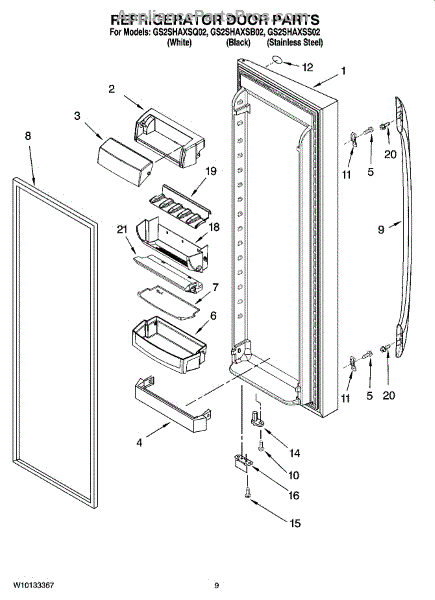 AppliancePartsPros.com
REFRIGERATOR DOOR PARTS
For Models: GS2SHAXSQ02, GS2SHAXSB02, GS2SHAXSS02
(White) (Black) (Stainless Steel)

12
1
2
3
8
19
18
21
7
6
4
11
5
20
9
11
5
20
14
10
16
15

W10133367
9