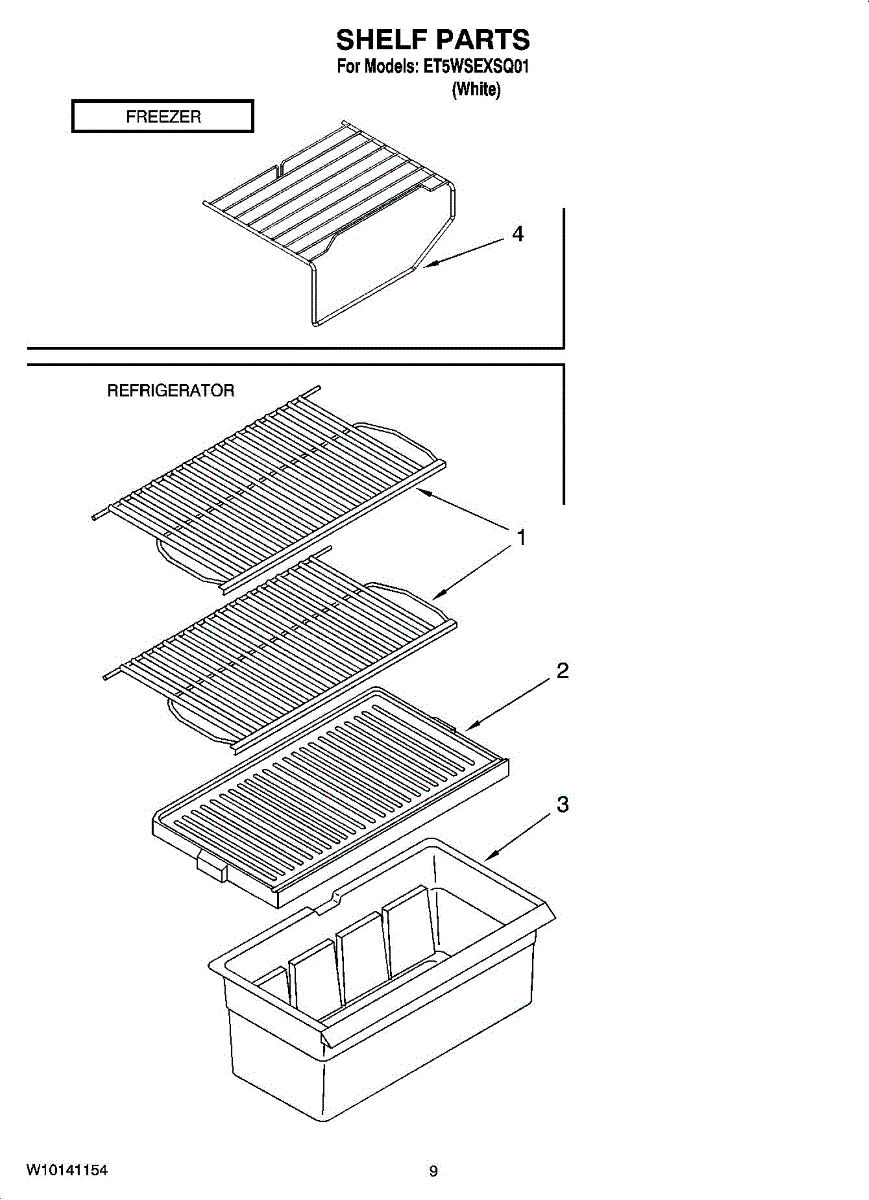 SHELF PARTS
For Models: ET5WSEXSQ01
(White)

FREEZER

4

REFRIGERATOR

1

2

3

W10141154

9