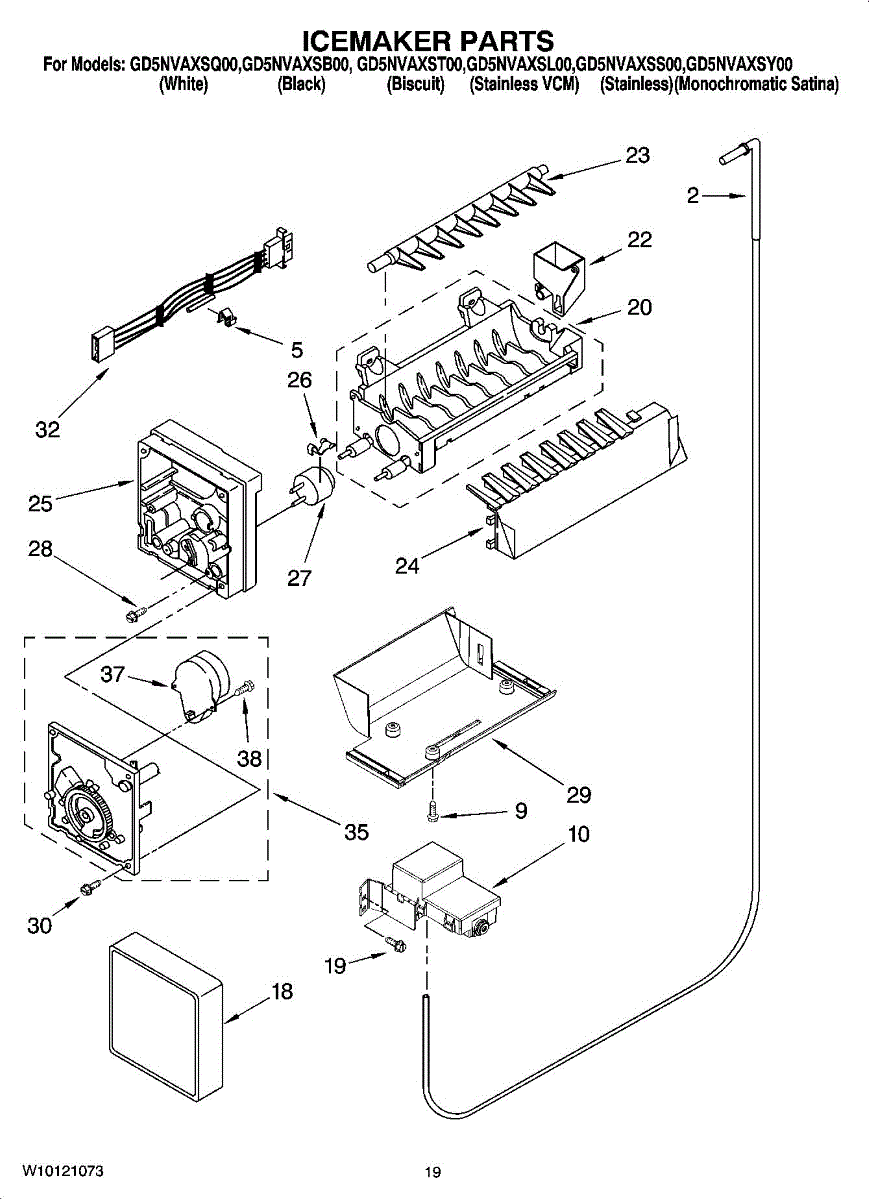 ICEMAKER PARTS

For Models: GD5NVAXSQ00,GD5NVAXSB00, GD5NVAXST00,GD5NVAXSL00,GD5NVAXSS00,GD5NVAXSY00
(White) (Black) (Biscuit) (Stainless VCM) (Stainless)(Monochromatic Satina)

23
2
22
20
5
26
32
25
28
27
24
37
38
29
9
35
10
30
19
18

W10121073
19