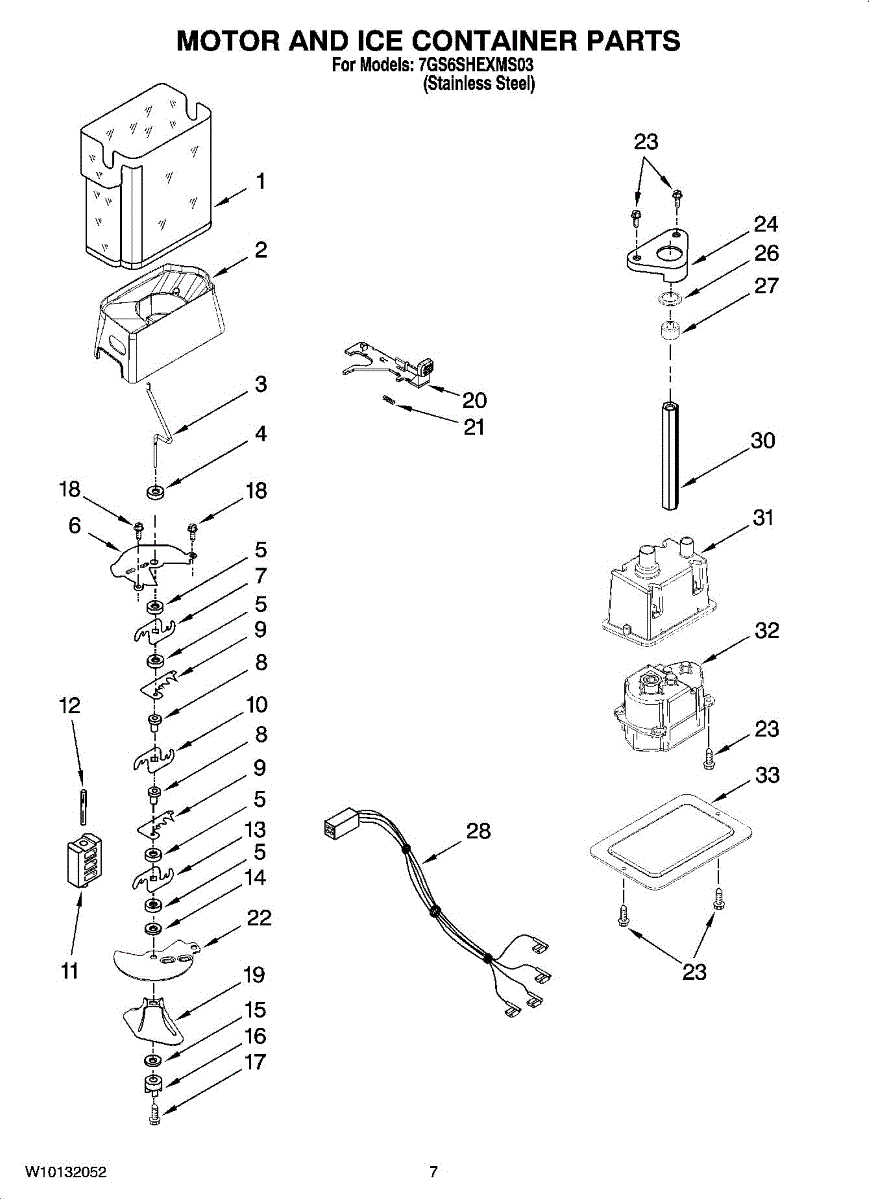 MOTOR AND ICE CONTAINER PARTS
For Models: 7GS6SHEXMS03
(Stainless Steel)

1
2
3
4
18
18
6
5
7
5
9
8
12
10
8
9
5
13
5
14
22
11
19
15
16
17

20
21
28

23
24
26
27
30
31
32
23
33
23

W10132052
7