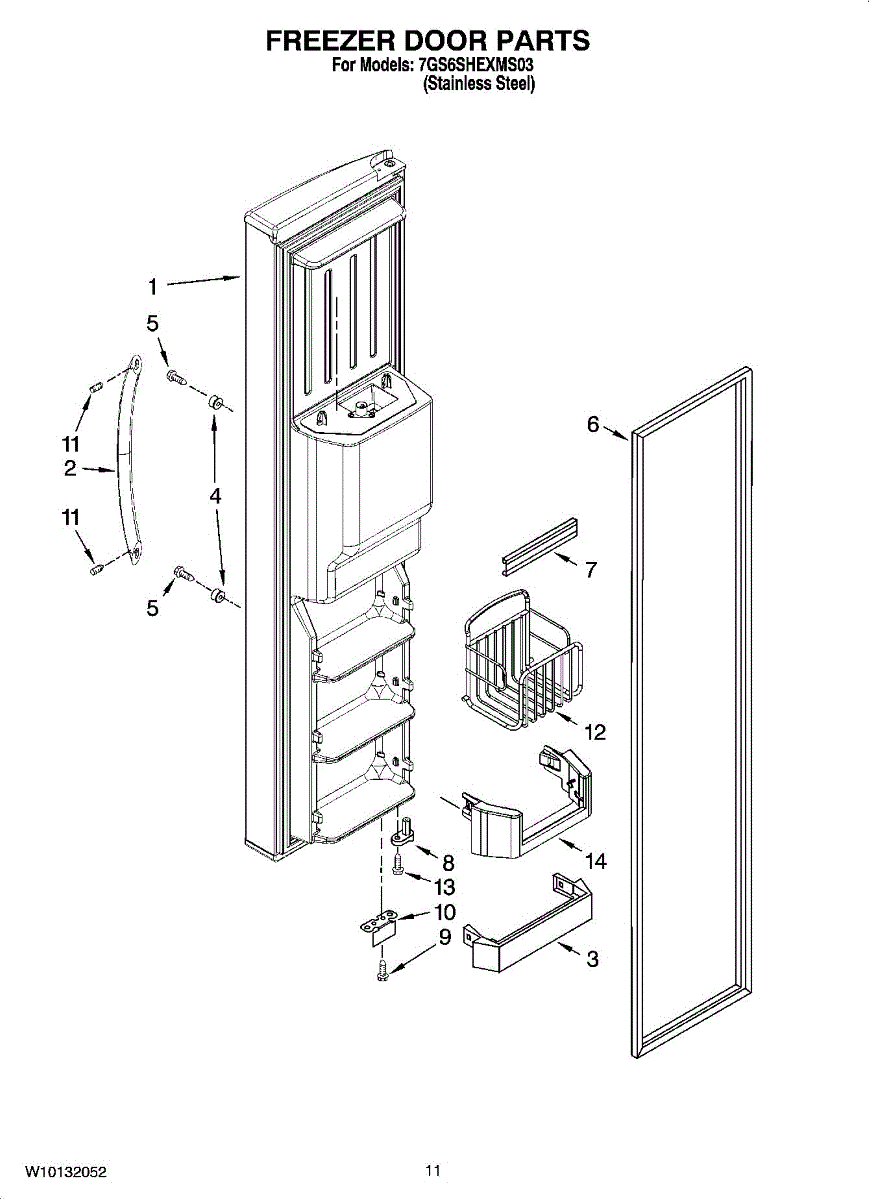 FREEZER DOOR PARTS
For Models: 7GS6SHEXMS03
(Stainless Steel)

1
5
11
2
4
11
5
6
7
12
14
8
13
10
9
3

W10132052

11