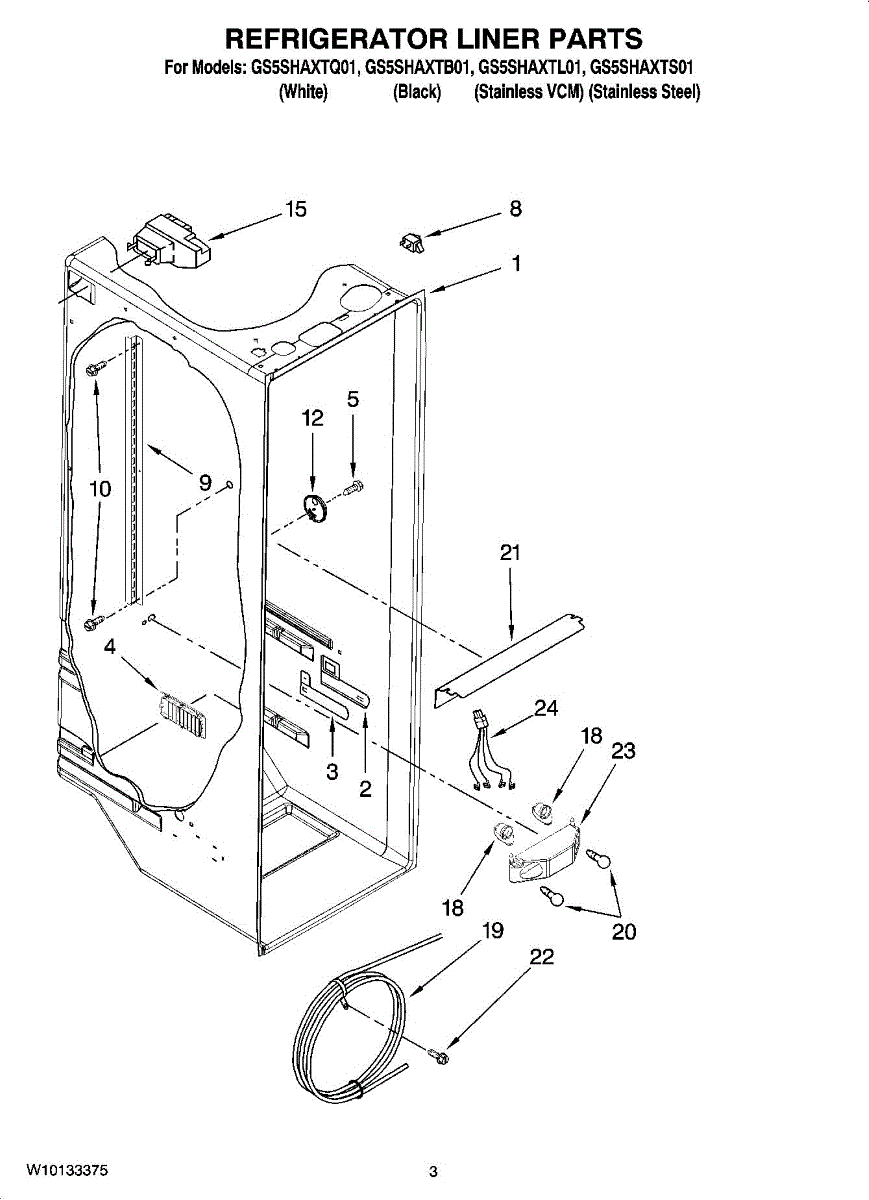 REFRIGERATOR LINER PARTS
For Models: GS5SHAXTQ01, GS5SHAXTB01, GS5SHAXTL01, GS5SHAXTS01
(White) (Black) (Stainless VCM) (Stainless Steel)

15
8
1
12
5
10
9
21
4
24
18
23
3
2
18
20
19
22

W10133375
3