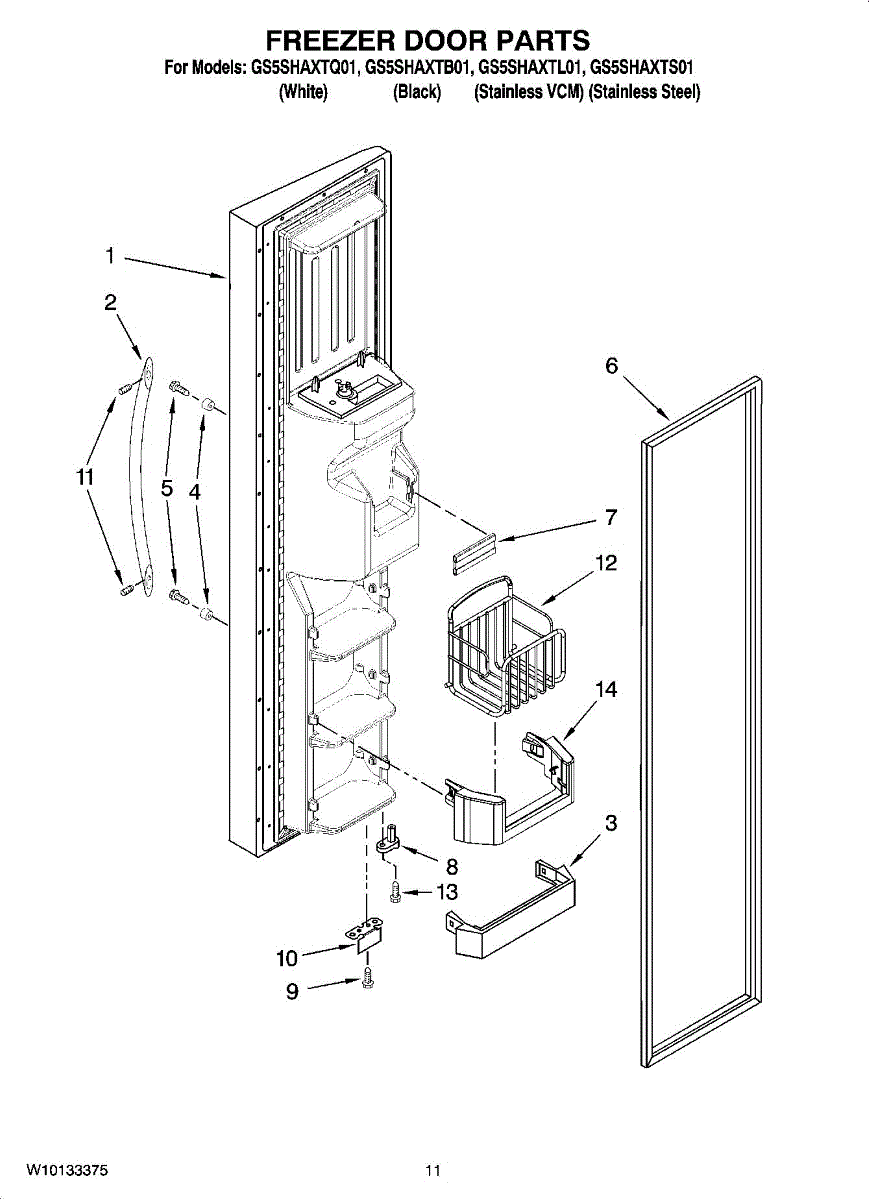 FREEZER DOOR PARTS

For Models: GS5SHAXTQ01, GS5SHAXTB01, GS5SHAXTL01, GS5SHAXTS01
(White) (Black) (Stainless VCM) (Stainless Steel)

1
2
6
11
5
4
7
12
14
3
8
13
10
9

W10133375
11