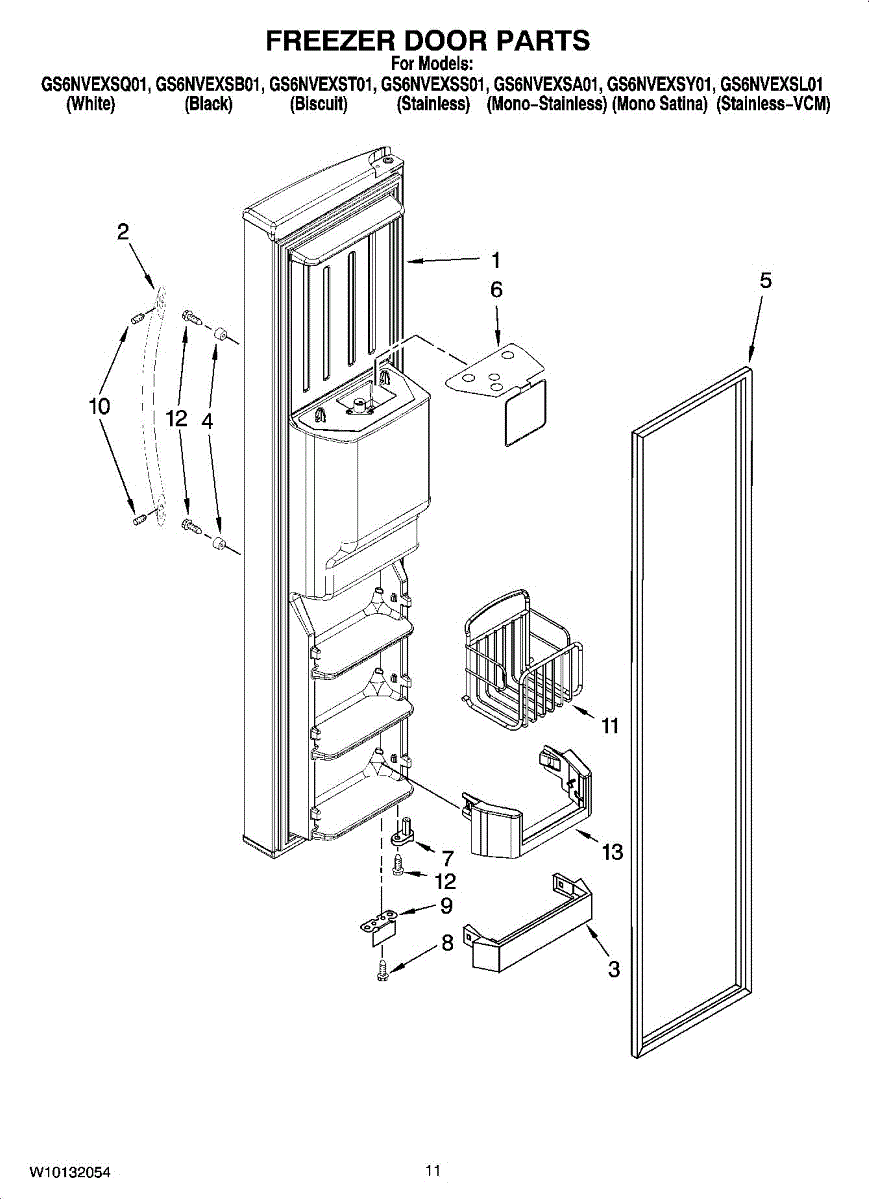 FREEZER DOOR PARTS
For Models:
GS6NVEXSQ01, GS6NVEXSB01, GS6NVEXST01, GS6NVEXSS01, GS6NVEXSA01, GS6NVEXSY01, GS6NVEXSL01
(White) (Black) (Biscuit) (Stainless) (Mono-Stainless) (Mono Satina) (Stainless-VCM)

2
1
6
5
10
12
4
11
13
7
12
9
8
3

W10132054
11