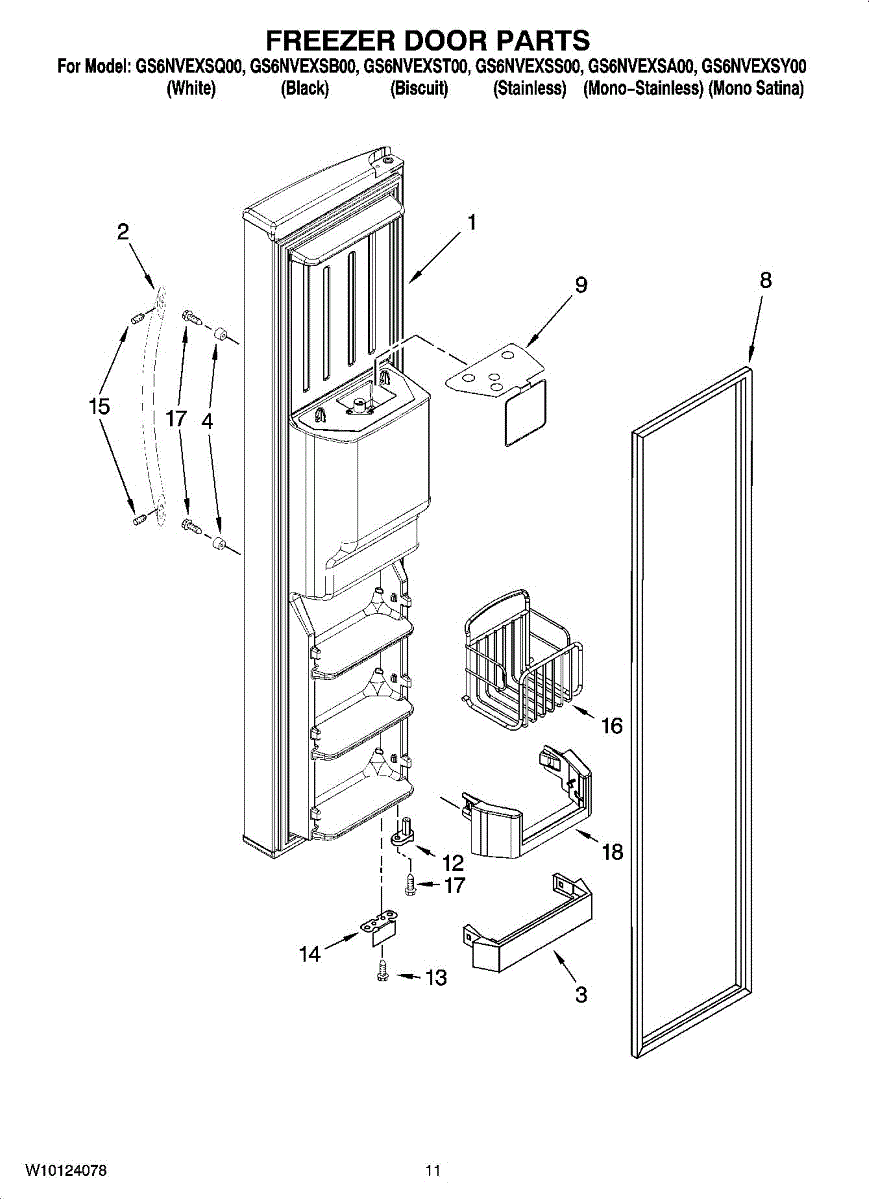 FREEZER DOOR PARTS
For Model: GS6NVEXSQ00, GS6NVEXSB00, GS6NVEXST00, GS6NVEXSS00, GS6NVEXSA00, GS6NVEXSY00
(White) (Black) (Biscuit) (Stainless) (Mono–Stainless) (Mono Satina)

2
1
9
8
15
17
4
16
18
12
17
14
13
3

W10124078
11