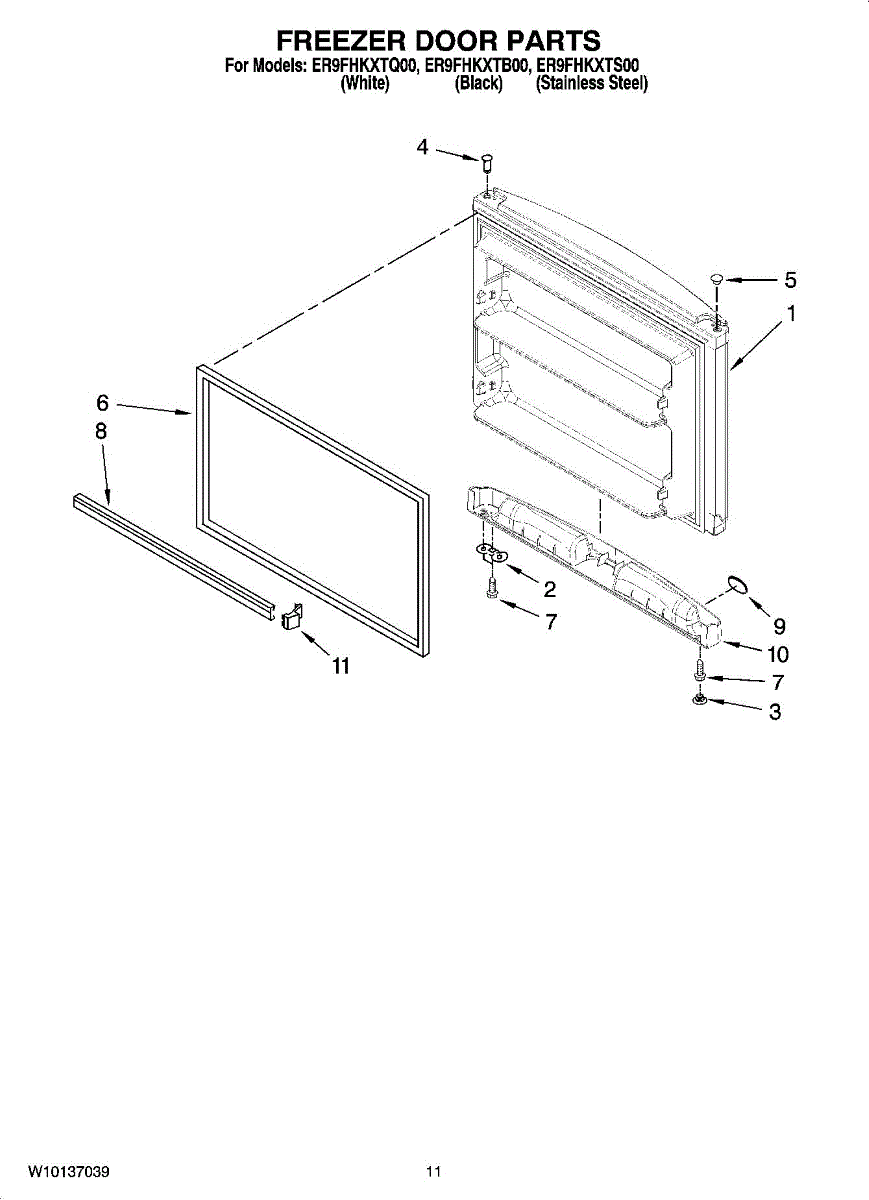 FREEZER DOOR PARTS
For Models: ER9FHKXTQ00, ER9FHKXTB00, ER9FHKXTS00
(White) (Black) (Stainless Steel)

4
5
1
6
8
2
7
9
10
11
7
3

W10137039 11