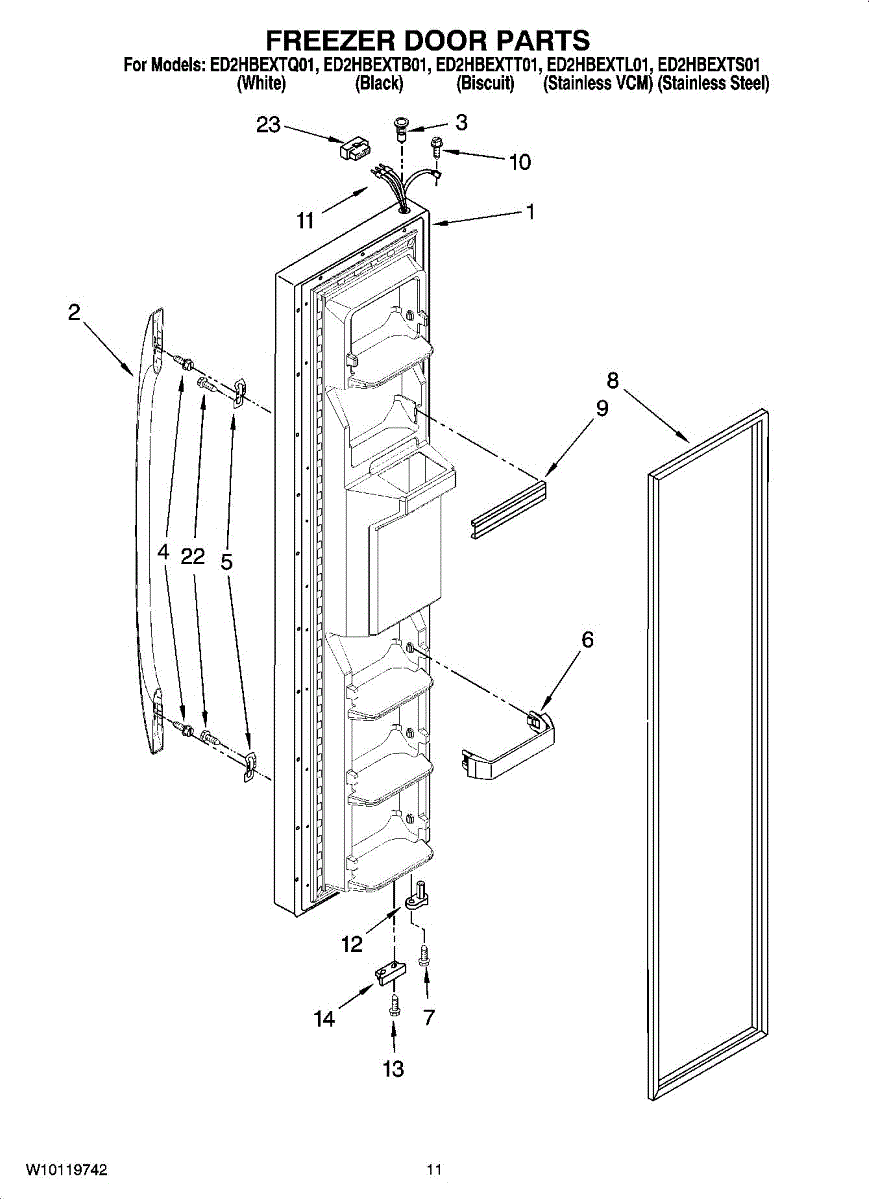 FREEZER DOOR PARTS

For Models: ED2HBEXTQ01, ED2HBEXTB01, ED2HBEXTT01, ED2HBEXTL01, ED2HBEXTS01
(White) (Black) (Biscuit) (Stainless VCM) (Stainless Steel)

23
3
10
11
1
2
8
9
4
22
5
6
12
14
7
13

W10119742
11