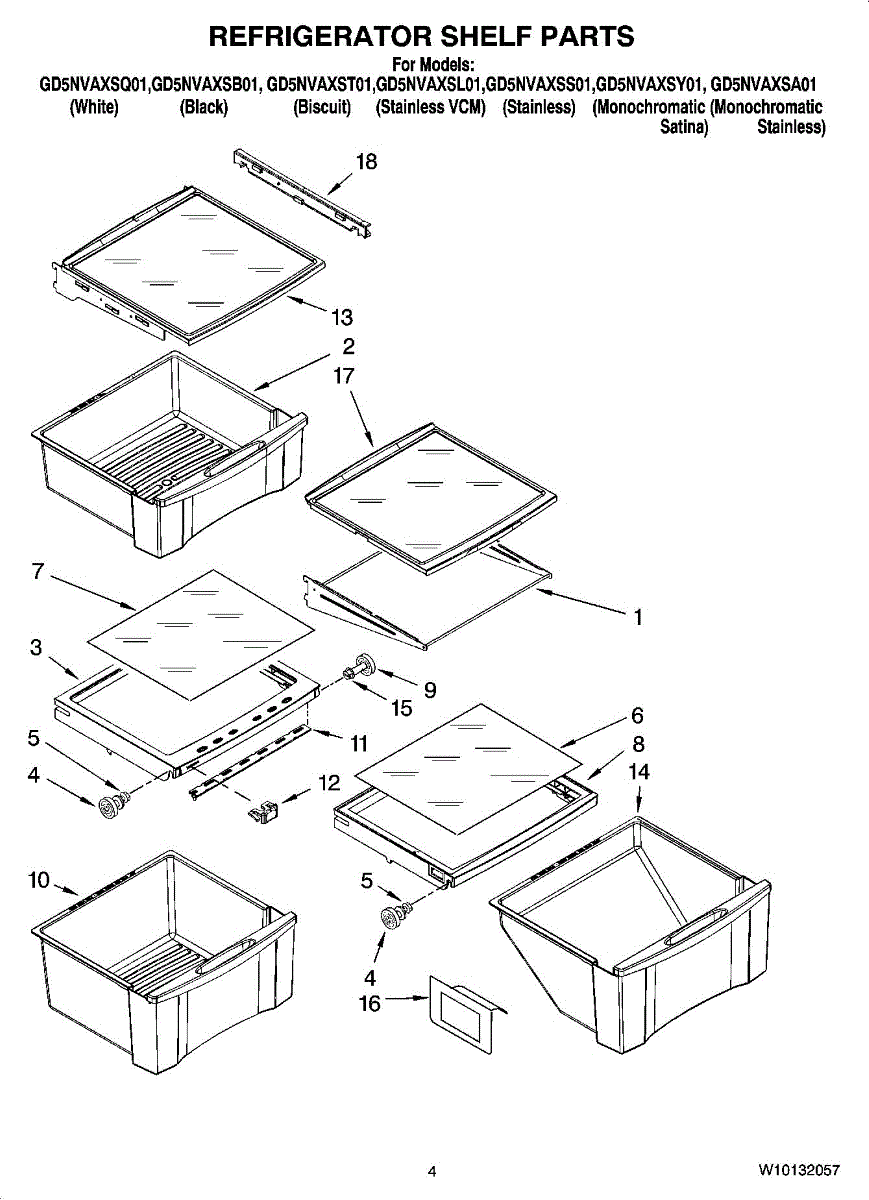 REFRIGERATOR SHELF PARTS

For Models:
GD5NVAXSQ01,GD5NVAXSB01, GD5NVAXST01,GD5NVAXSL01,GD5NVAXSS01,GD5NVAXSY01, GD5NVAXSA01
(White) (Black) (Biscuit) (Stainless VCM) (Stainless) (Monochromatic Satina) (Monochromatic Stainless)

18
13
2
17
7
1
3
9
15
6
5
11
8
4
12
14
10
5
4
16

4

W10132057