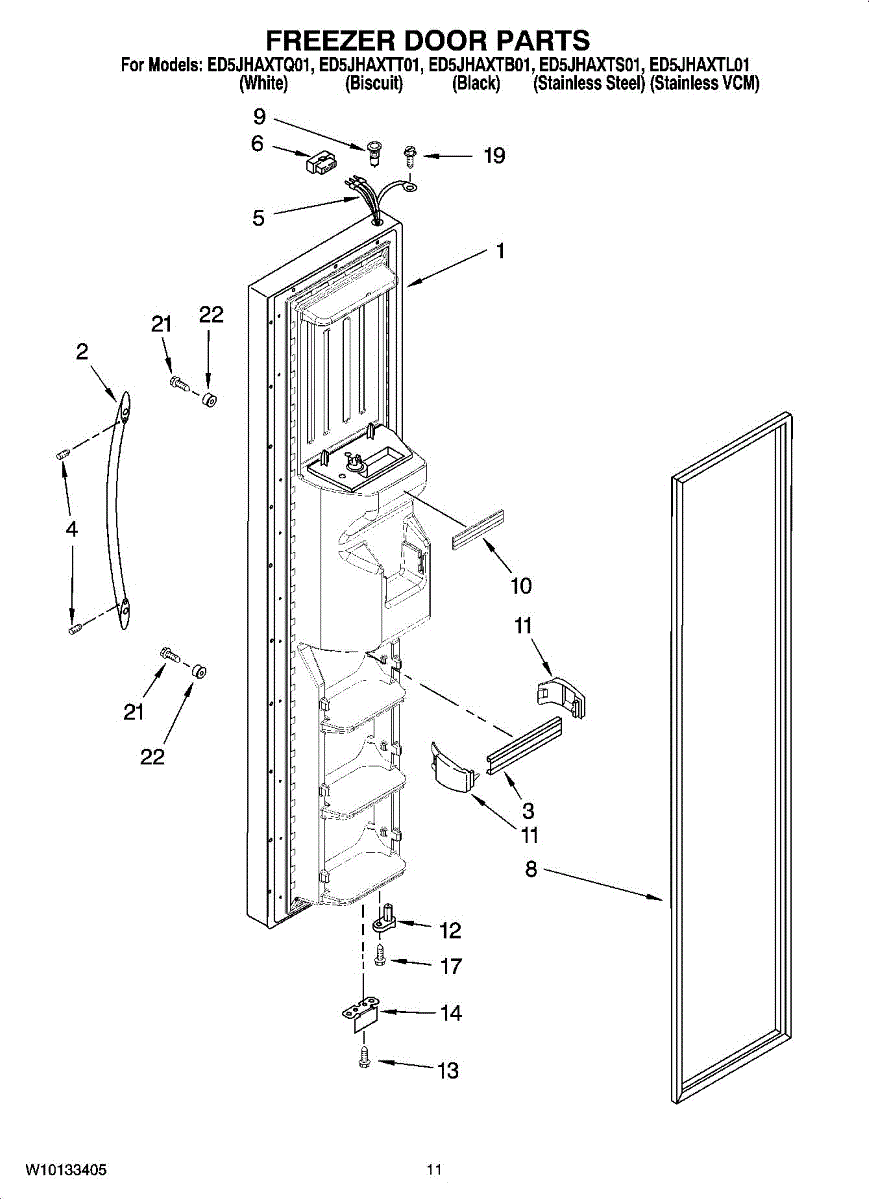 FREEZER DOOR PARTS
For Models: ED5JHAXTQ01, ED5JHAXTT01, ED5JHAXTB01, ED5JHAXTS01, ED5JHAXTL01
(White) (Biscuit) (Black) (Stainless Steel) (Stainless VCM)

9
6
19
5
1
21
22
2
4
10
11
21
22
3
11
8
12
17
14
13

W10133405
11