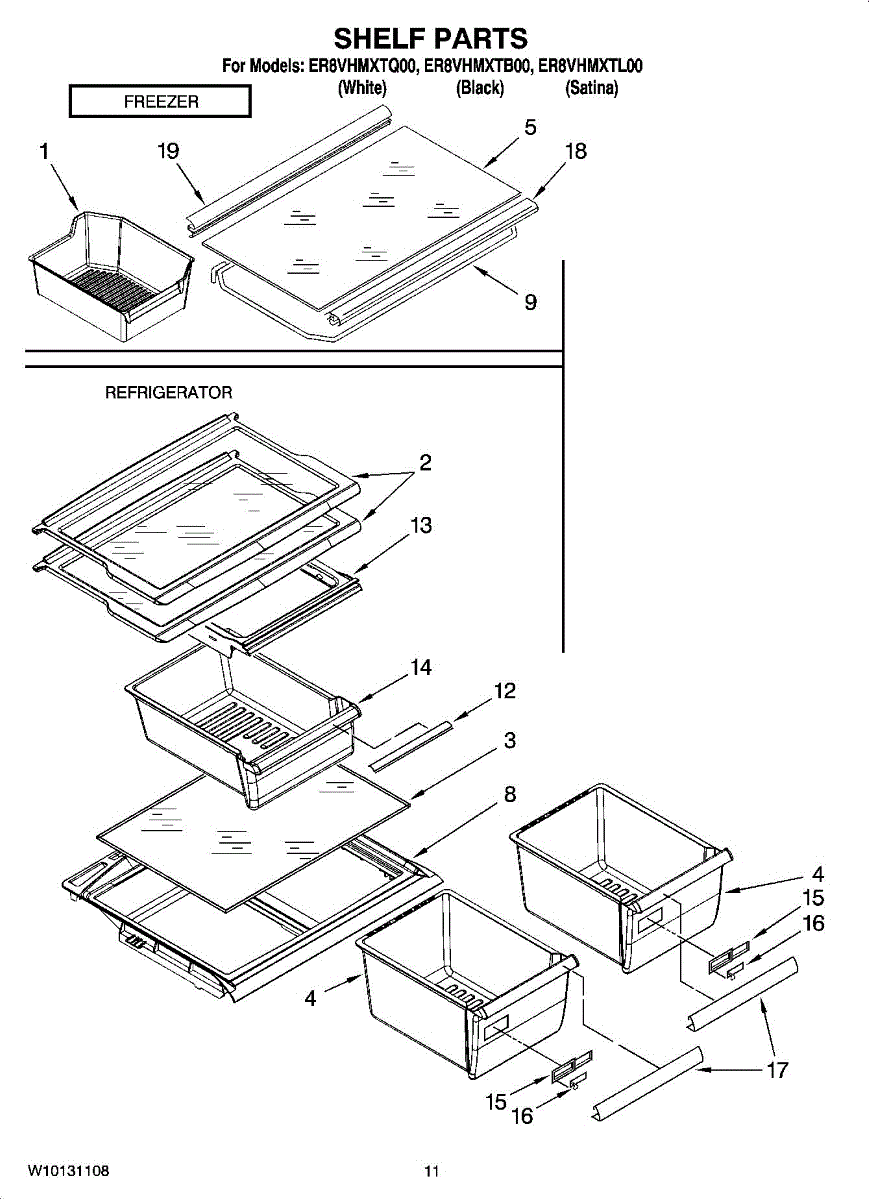 SHELF PARTS
For Models: ER8VHMXTQ00, ER8VHMXTB00, ER8VHMXTL00
(White) (Black) (Satina)

FREEZER

1
19
5
18
9

REFRIGERATOR

2
13
14
12
3
8
4
15
16
4
17
15
16

W10131108
11