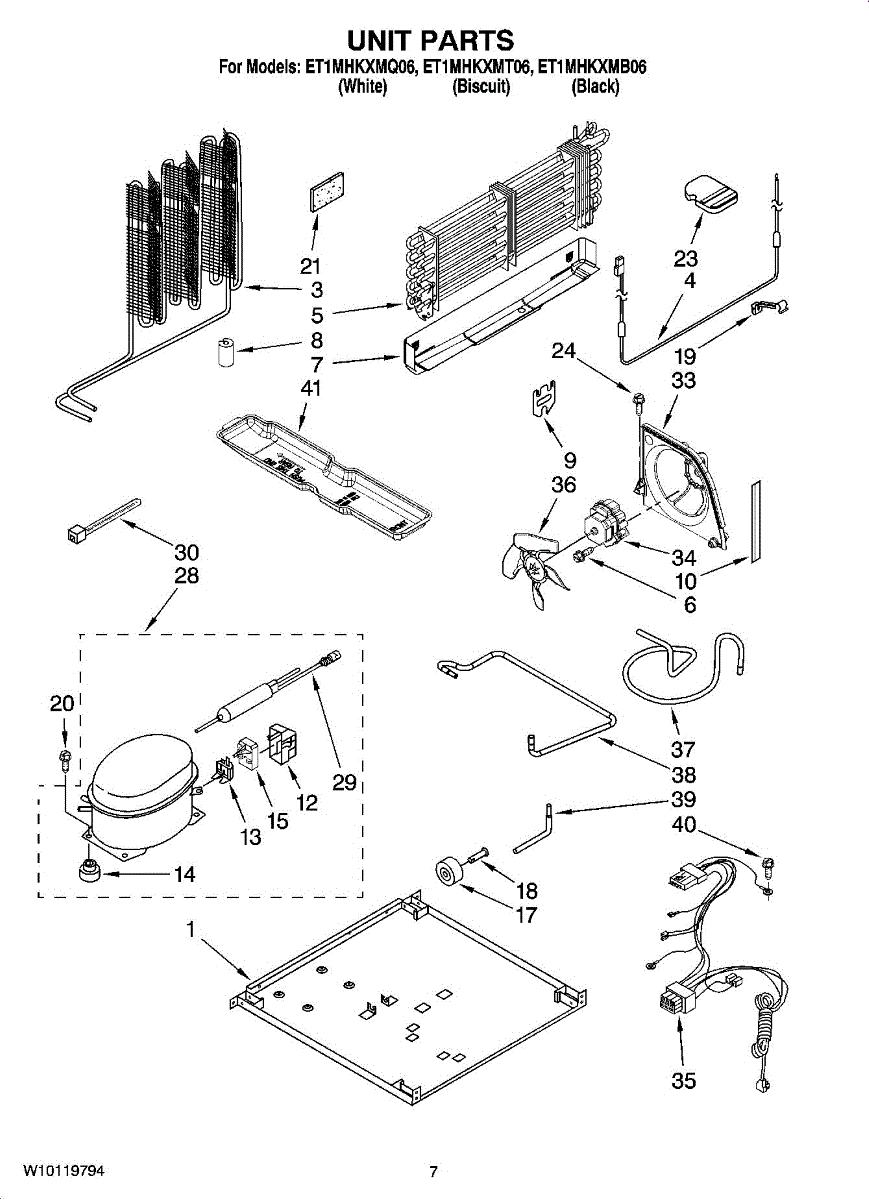 UNIT PARTS

For Models: ET1MHKXMQ06, ET1MHKXMT06, ET1MHKXMB06
(White) (Biscuit) (Black)

21
3
5
8
7
41
23
4
19
24
33
9
36
34
10
6
30
28
20
29
12
15
13
14
37
38
39
40
18
17
1
35

W10119794

7