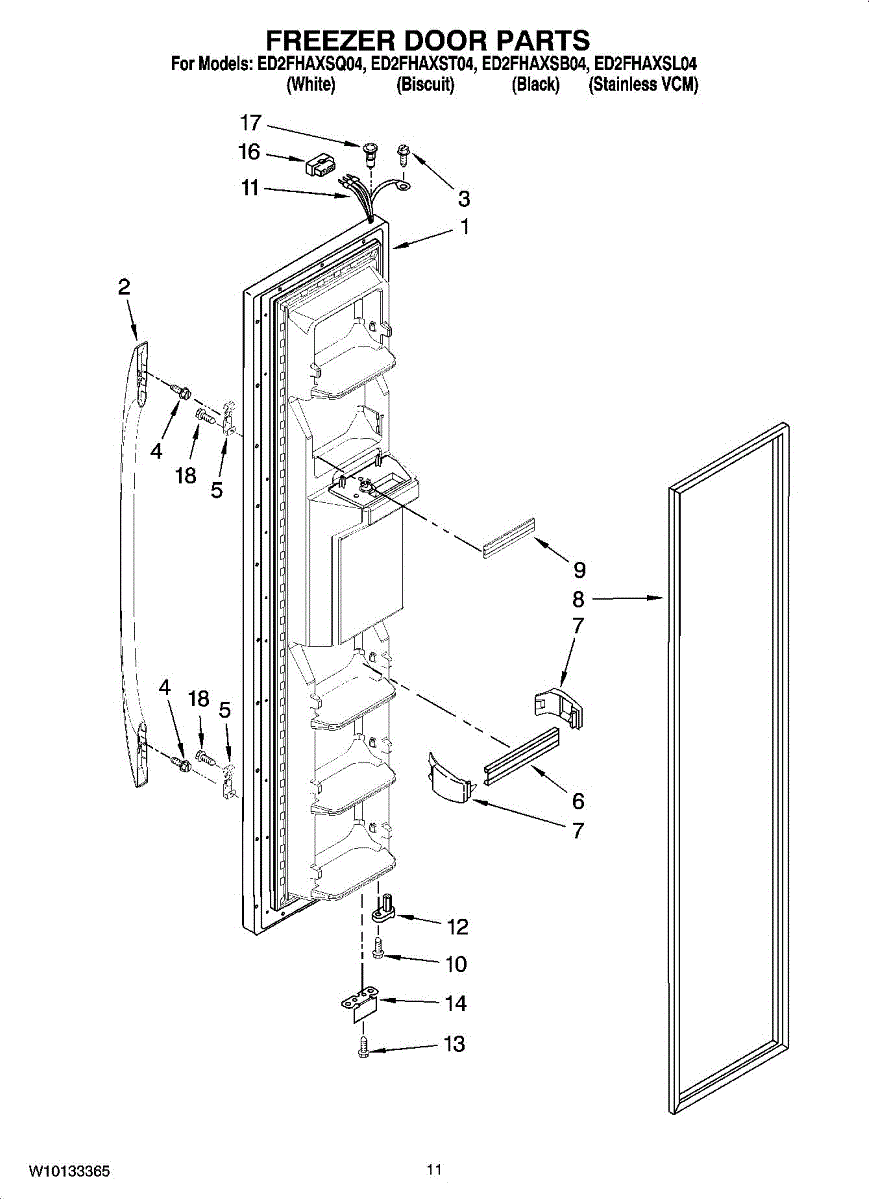 FREEZER DOOR PARTS
For Models: ED2FHAXSQ04, ED2FHAXST04, ED2FHAXSB04, ED2FHAXSL04
(White) (Biscuit) (Black) (Stainless VCM)

17
16
11
3
1
2
4
18
5
9
8
7
4
18
5
6
7
12
10
14
13

W10133365
11