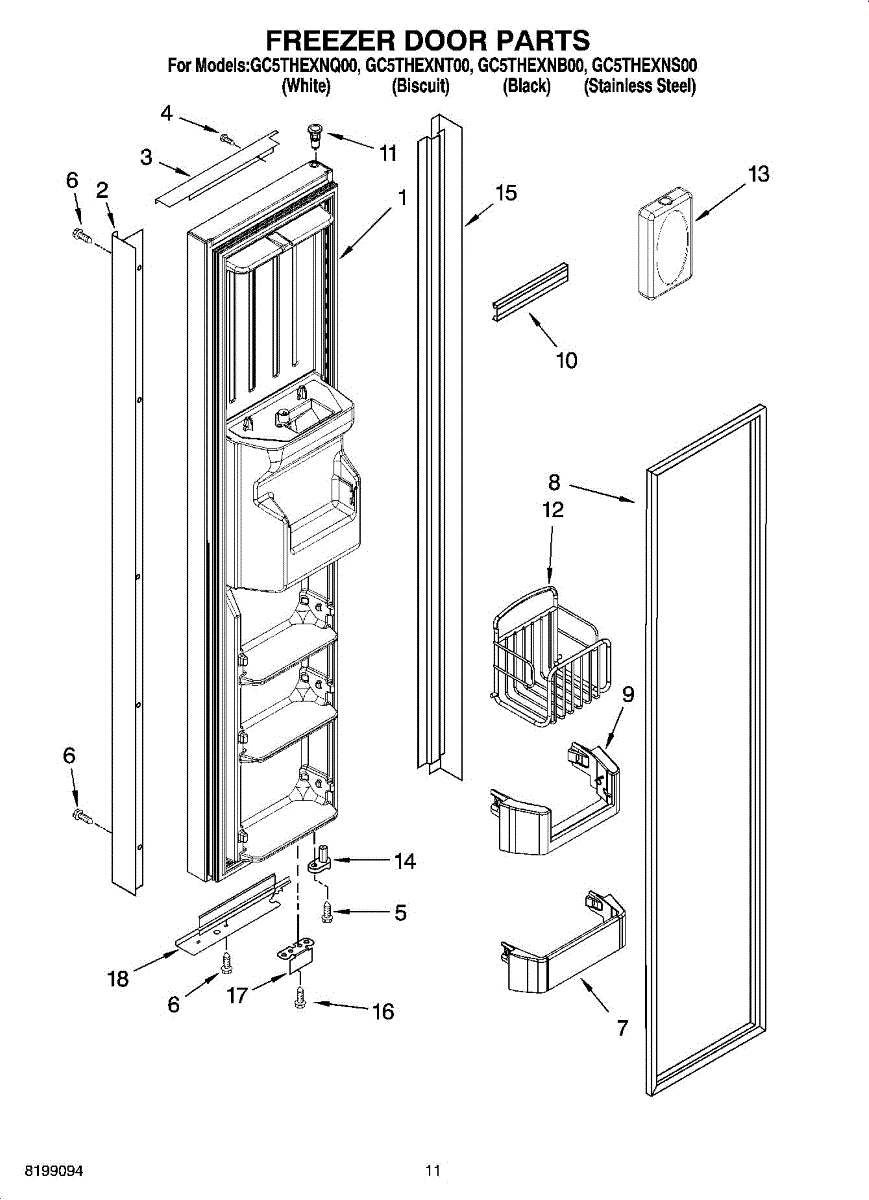 FREEZER DOOR PARTS
For Models:GC5THEXNQ00, GC5THEXNT00, GC5THEXNB00, GC5THEXNS00
(White) (Biscuit) (Black) (Stainless Steel)

4
3
11
6
2
1
15
13
10
8
12
9
6
14
5
18
6
17
16
7

8199094
11