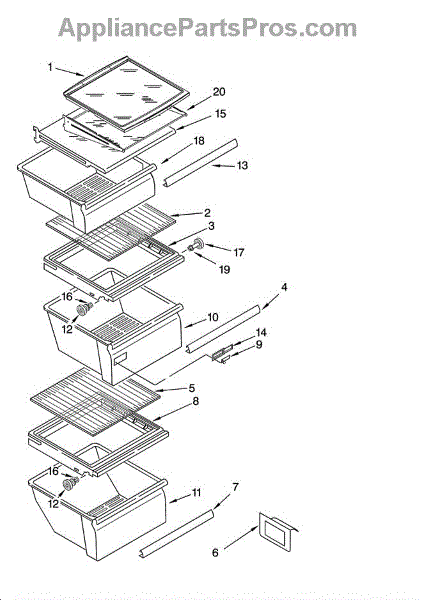 AppliancePartsPros.com

1
20
15
18
13
2
3
17
19
4
16
12
10
14
9
5
8
16
12
11
7
6