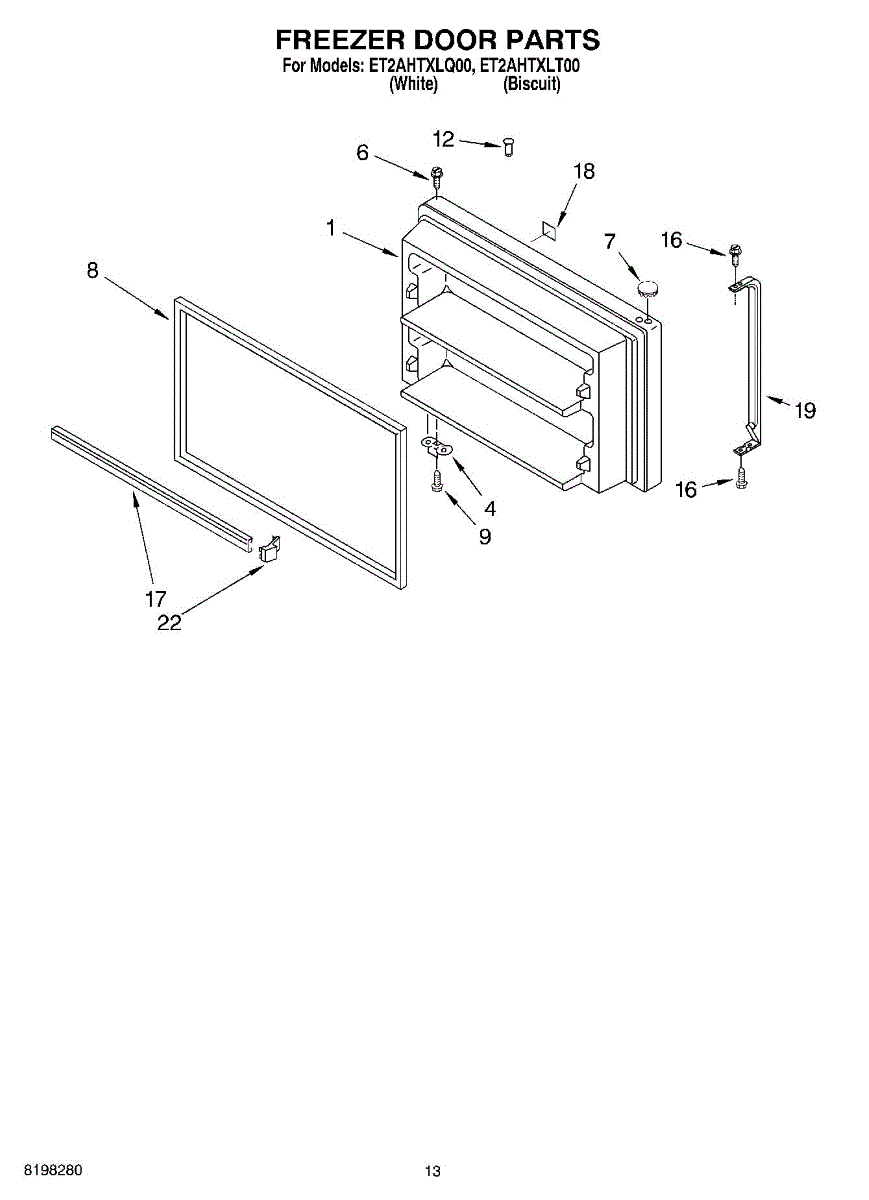 FREEZER DOOR PARTS
For Models: ET2AHTXLQ00, ET2AHTXLT00
(White) (Biscuit)

12
6
18
1
7
16
8
19
4
9
16
17
22

8198280
13