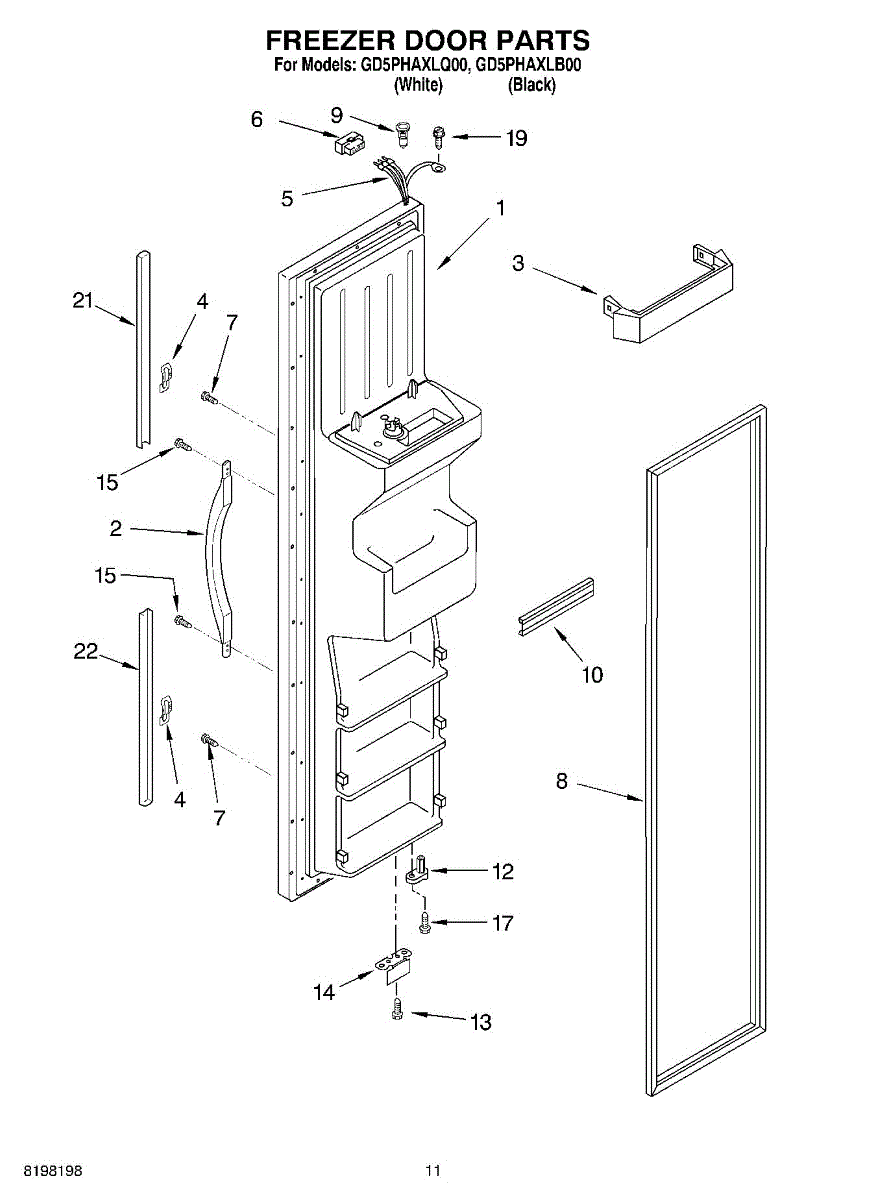 FREEZER DOOR PARTS
For Models: GD5PHAXLQ00, GD5PHAXLB00
(White) (Black)

6
9
19
5
1
3
21
4
7
15
2
15
22
4
7
10
8
12
17
14
13

8198198
11