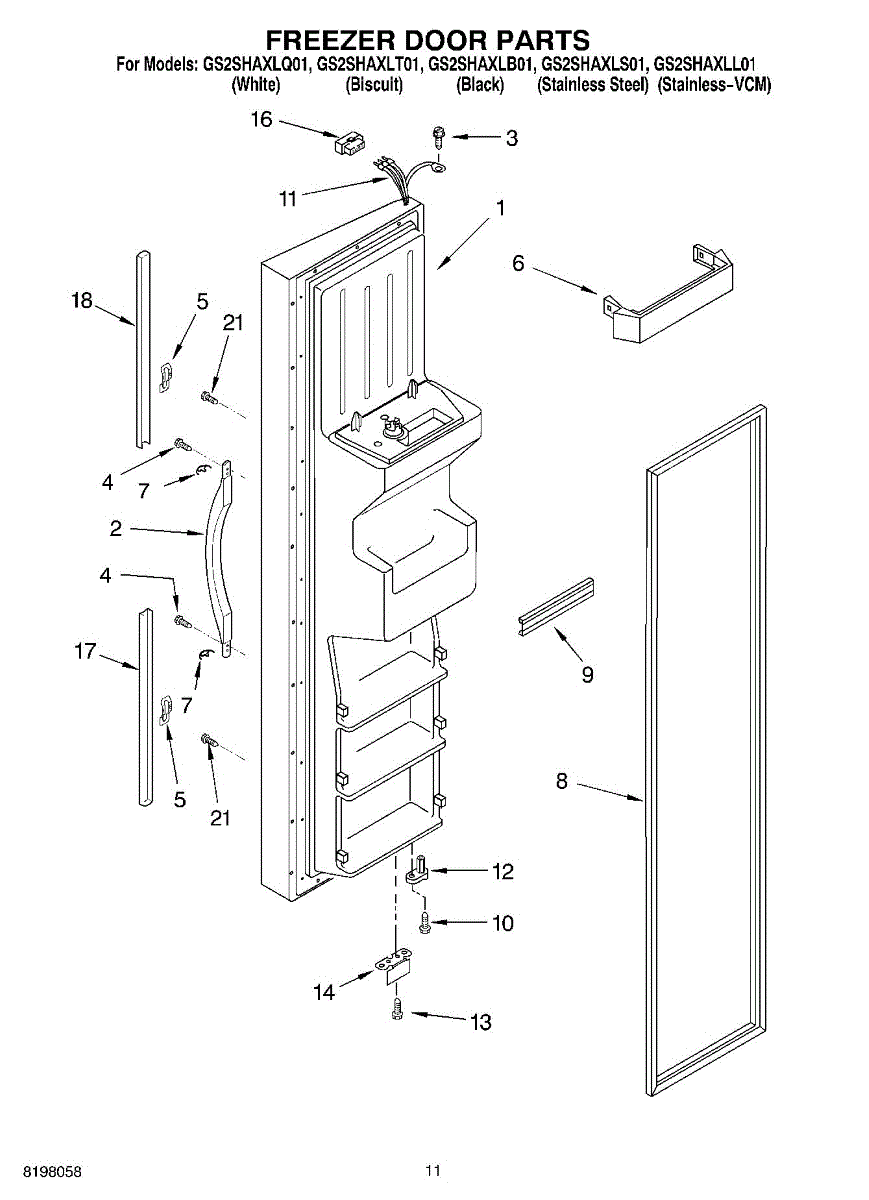 FREEZER DOOR PARTS

For Models: GS2SHAXLQ01, GS2SHAXLT01, GS2SHAXLB01, GS2SHAXLS01, GS2SHAXLL01
(White) (Biscuit) (Black) (Stainless Steel) (Stainless-VCM)

16
3
11
1
6
18
5
21
4
7
2
4
17
7
5
21
9
8
12
10
14
13

8198058

11