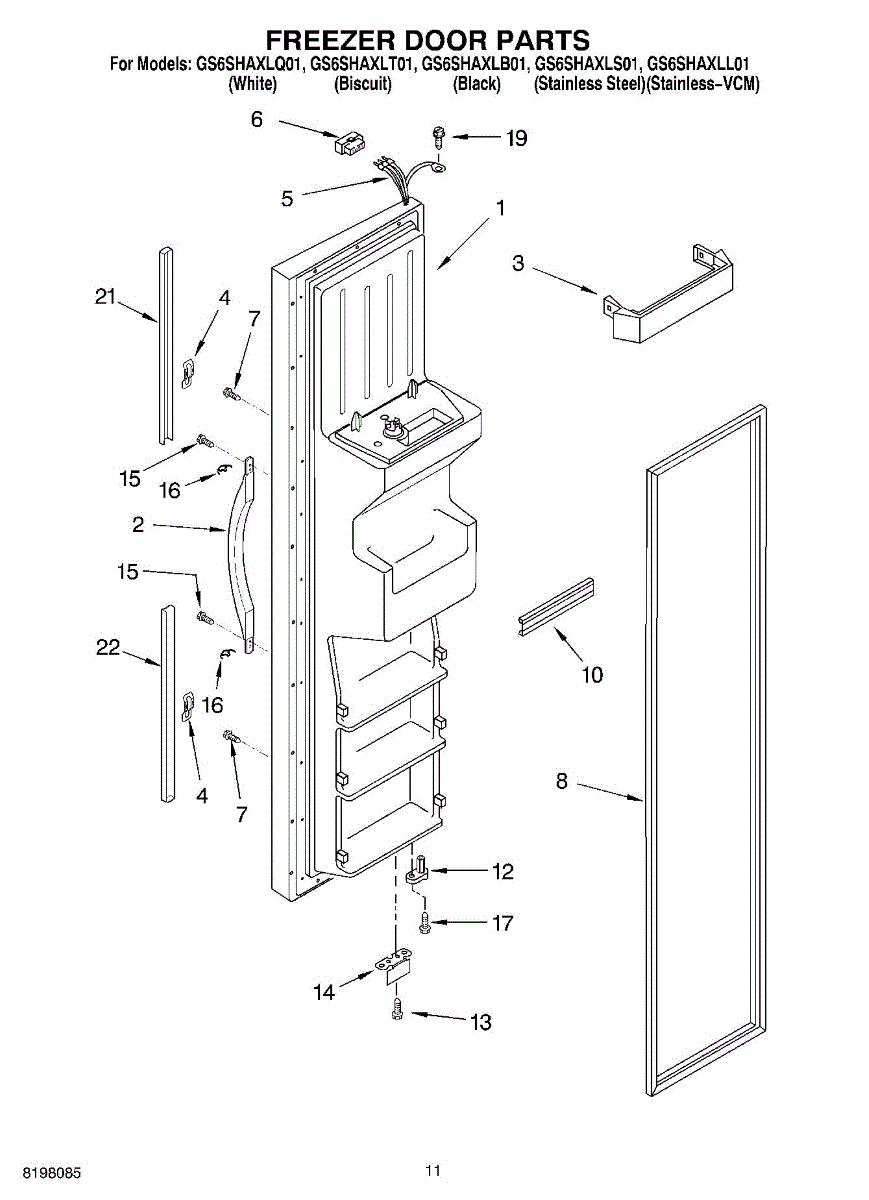 FREEZER DOOR PARTS

For Models: GS6SHAXLQ01, GS6SHAXLT01, GS6SHAXLB01, GS6SHAXLS01, GS6SHAXLL01
(White) (Biscuit) (Black) (Stainless Steel)(Stainless–VCM)

6
19
5
1
3
21
4
7
15
16
2
15
22
16
4
7
10
8
12
17
14
13

8198085
11