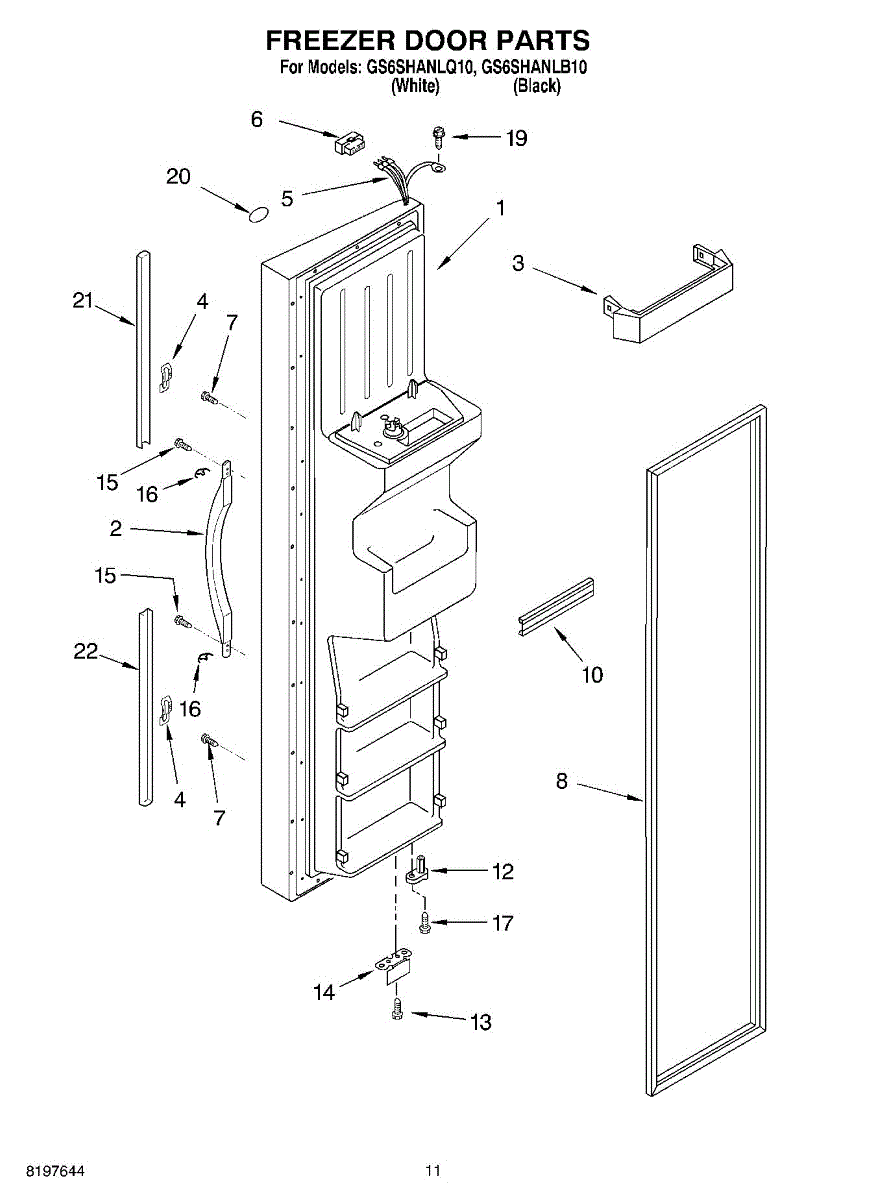 FREEZER DOOR PARTS
For Models: GS6SHANLQ10, GS6SHANLB10
(White) (Black)

6
19
20
5
1
3
21
4
7
15
16
2
15
22
16
4
7
10
8
12
17
14
13

8197644
11